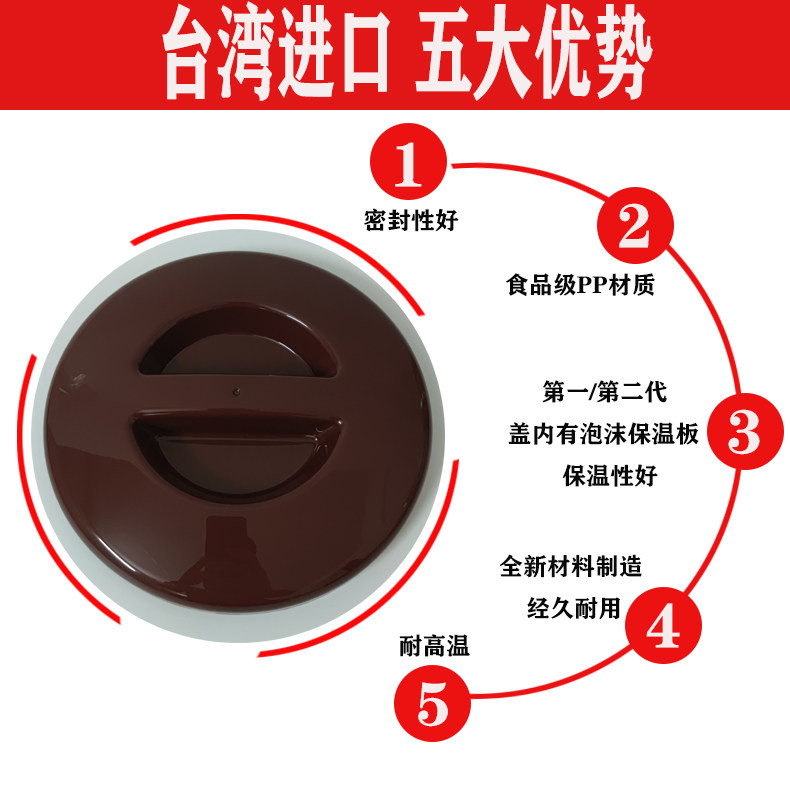 台湾进口 五大优势

1
密封性好

2
食品级PP材质

第一/第二代
盖内有泡沫保温板
保温性好
3

全新材料制造
经久耐用
4

耐高温
5