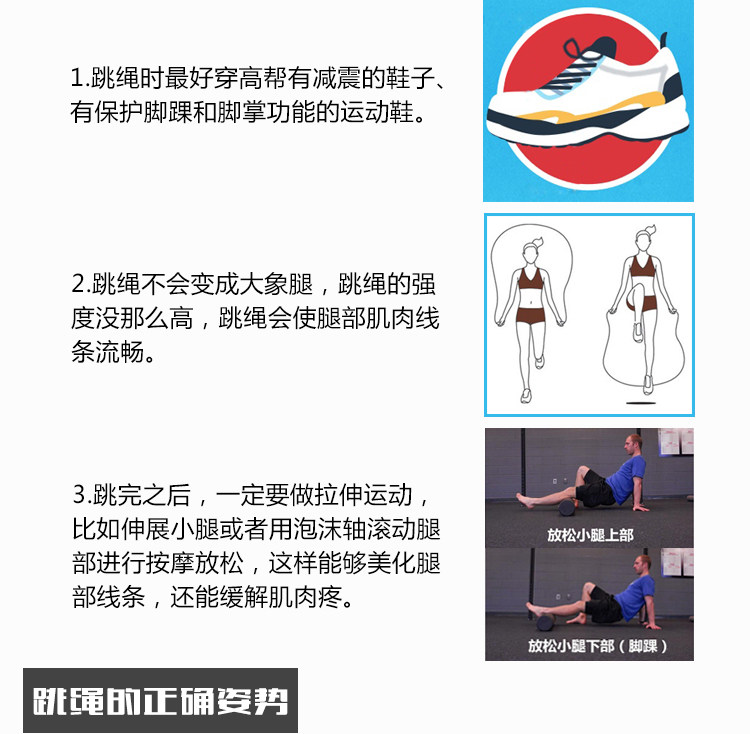 1.跳绳时最好穿高帮有减震的鞋子、有保护脚踝和脚掌功能的运动鞋。

2.跳绳不会变成大象腿，跳绳的强度没那么高，跳绳会使腿部肌肉线条流畅。

3.跳完之后，一定要做拉伸运动，比如伸展小腿或者用泡沫轴滚动腿部进行按摩放松，这样能够美化腿部线条，还能缓解肌肉疼。

放松小腿上部

放松小腿下部（脚踝）

跳绳的正确姿势