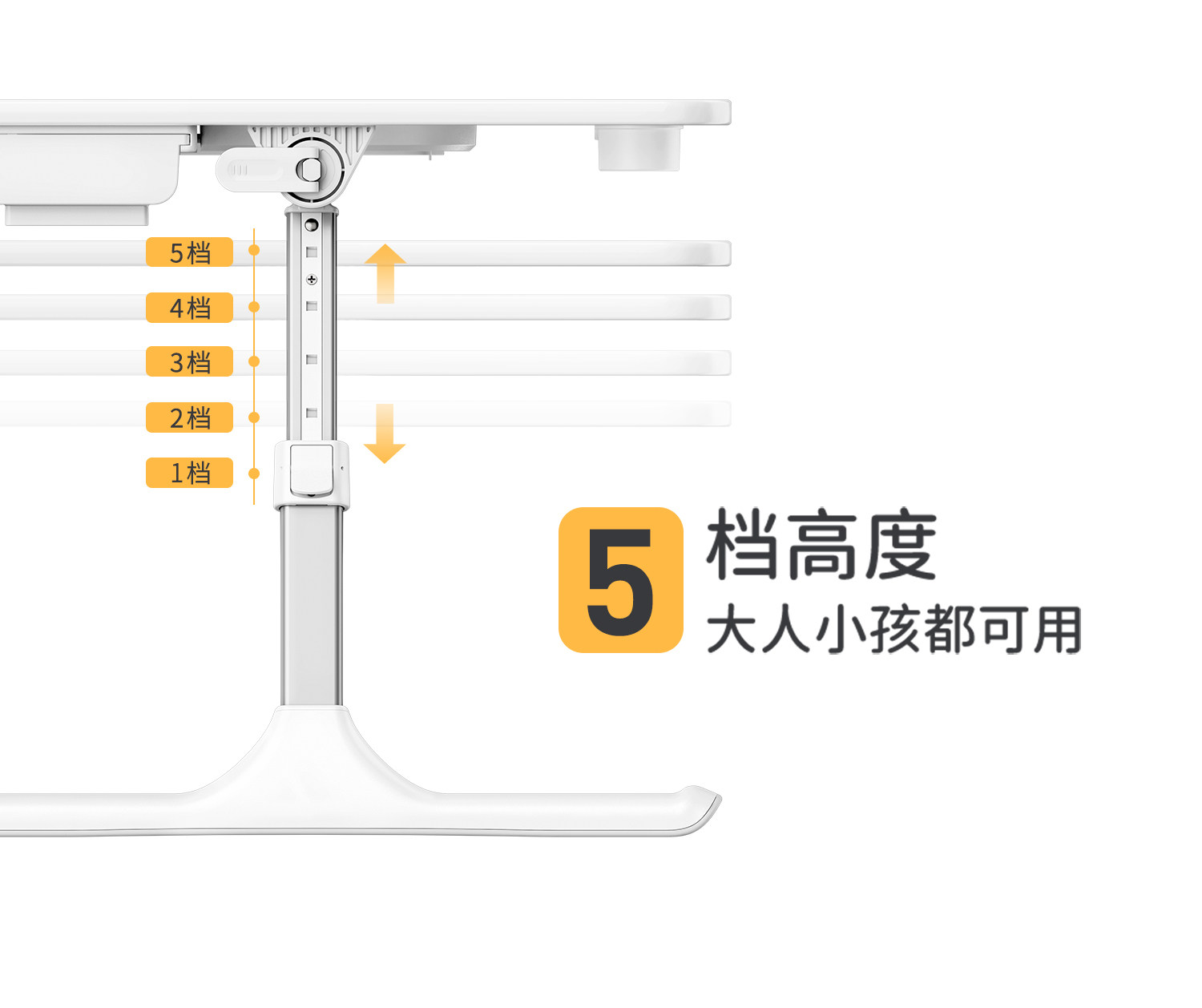 5档
4档
3档
2档
1档

5 档高度
大人小孩都可用