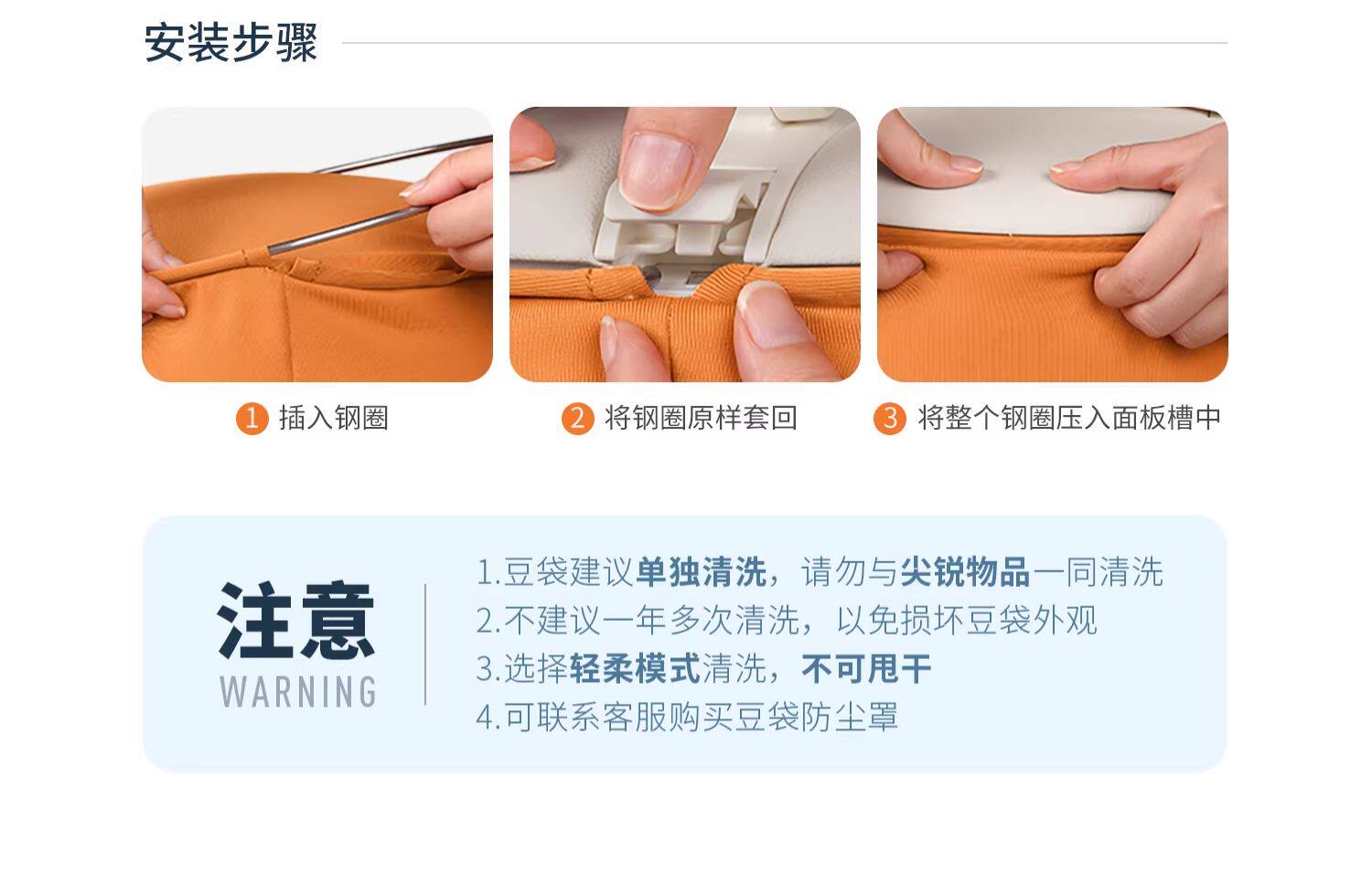 安装步骤

1 插入钢圈

2 将钢圈原样套回

3 将整个钢圈压入面板槽中

注意
WARNING

1.豆袋建议单独清洗，请勿与尖锐物品一同清洗
2.不建议一年多次清洗，以免损坏豆袋外观
3.选择轻柔模式清洗，不可甩干
4.可联系客服购买豆袋防尘罩