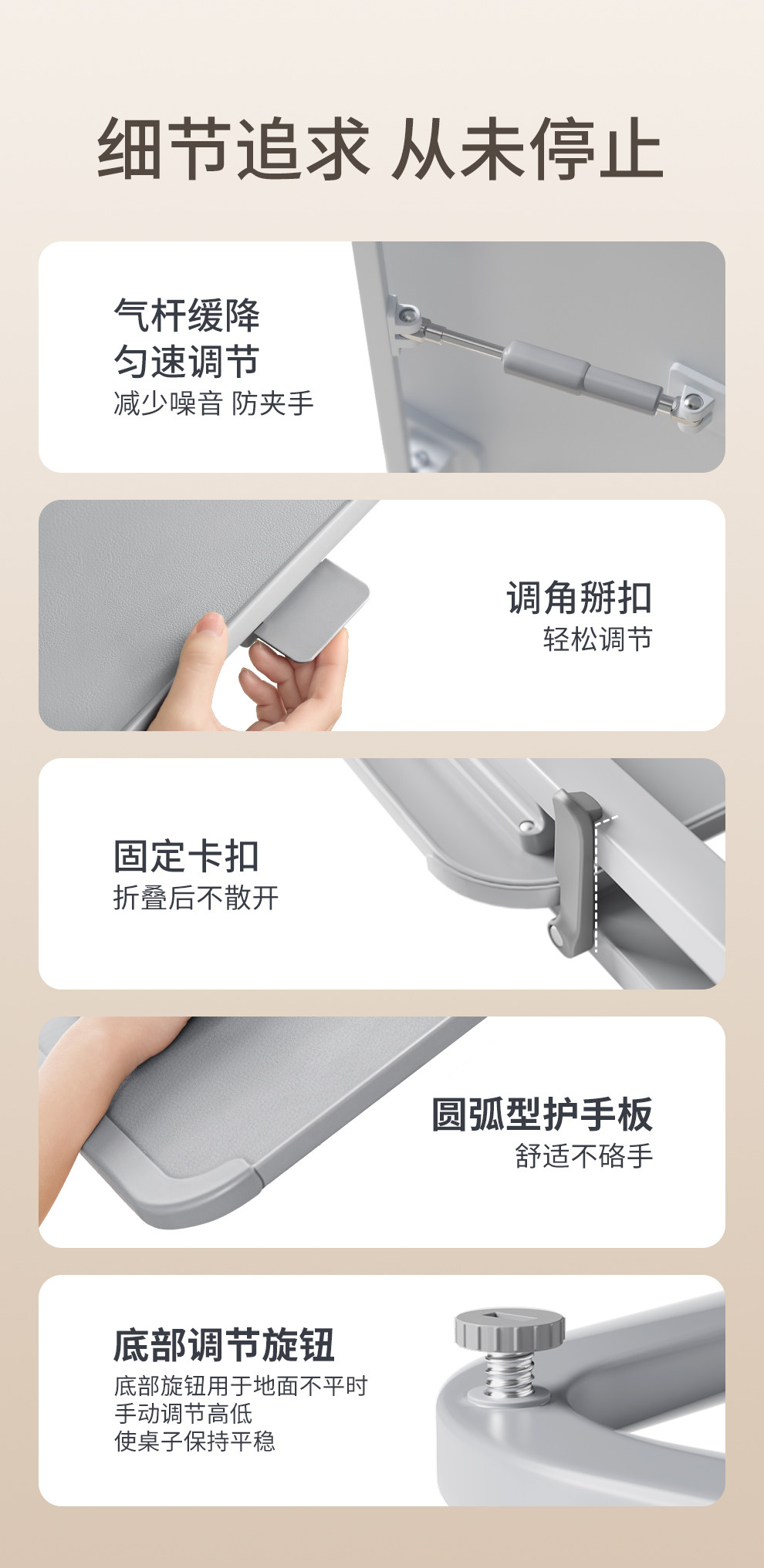 细节追求 从未停止

气杆缓降
匀速调节
减少噪音 防夹手

调角掰扣
轻松调节

固定卡扣
折叠后不散开

圆弧型护手板
舒适不硌手

底部调节旋钮
底部旋钮用于地面不平时
手动调节高低
使桌子保持平稳