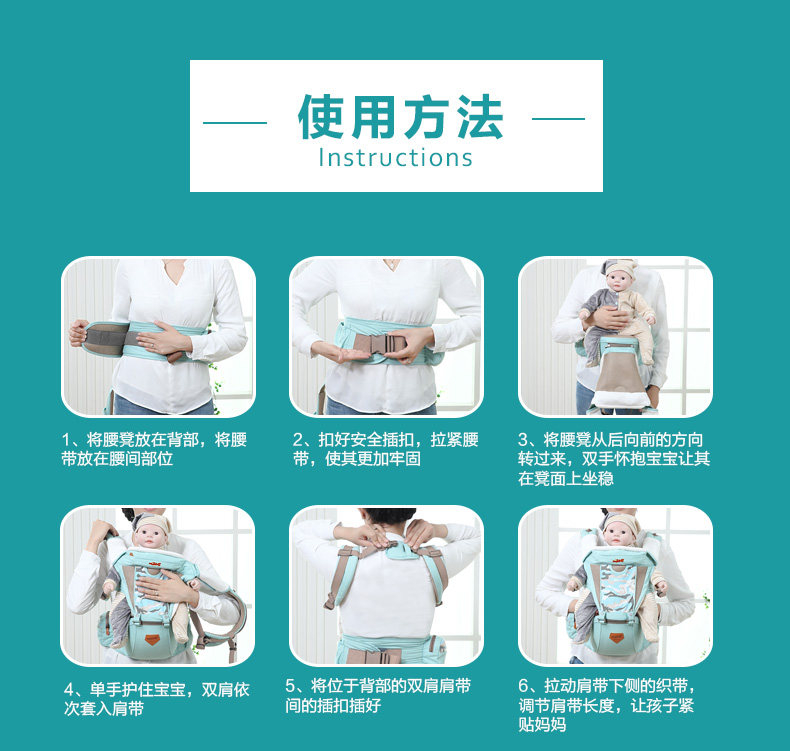 使用方法
Instructions

1、将腰凳放在背部，将腰带放在腰间部位

2、扣好安全插扣，拉紧腰带，使其更加牢固

3、将腰凳从后向前的方向转过来，双手怀抱宝宝让其在凳面上坐稳

4、单手护住宝宝，双肩依次套入肩带

5、将位于背部的双肩肩带间的插扣插好

6、拉动肩带下侧的织带，调节肩带长度，让孩子紧贴妈妈