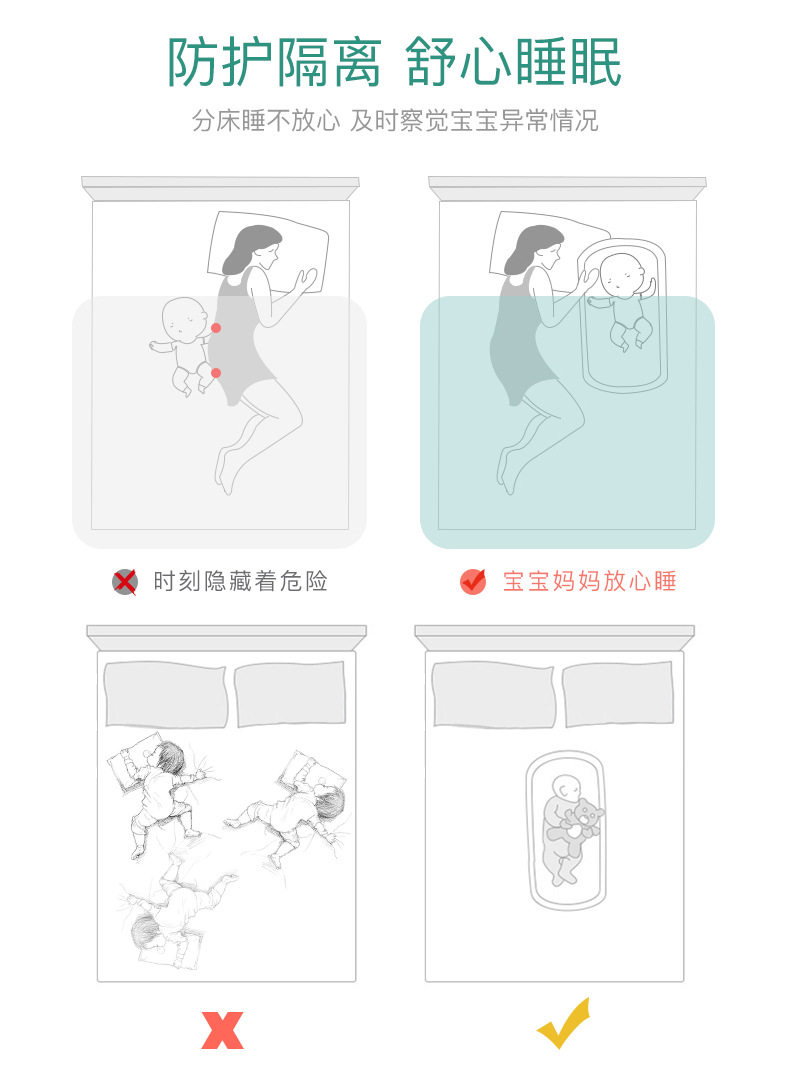 防护隔离 舒心睡眠

分床睡不放心 及时察觉宝宝异常情况

时刻隐藏着危险

宝宝妈妈放心睡