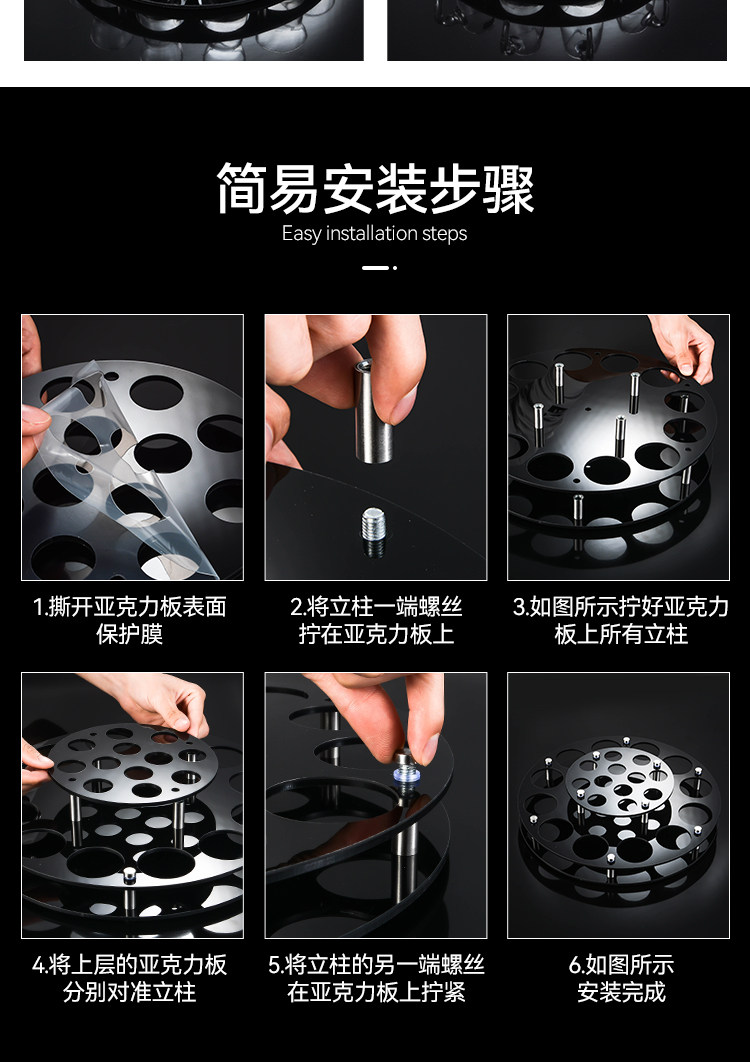 简易安装步骤

Easy installation steps

1.撕开亚克力板表面保护膜

2.将立柱一端螺丝拧在亚克力板上

3.如图所示拧好亚克力板上所有立柱

4.将上层的亚克力板分别对准立柱

5.将立柱的另一端螺丝在亚克力板上拧紧

6.如图所示安装完成