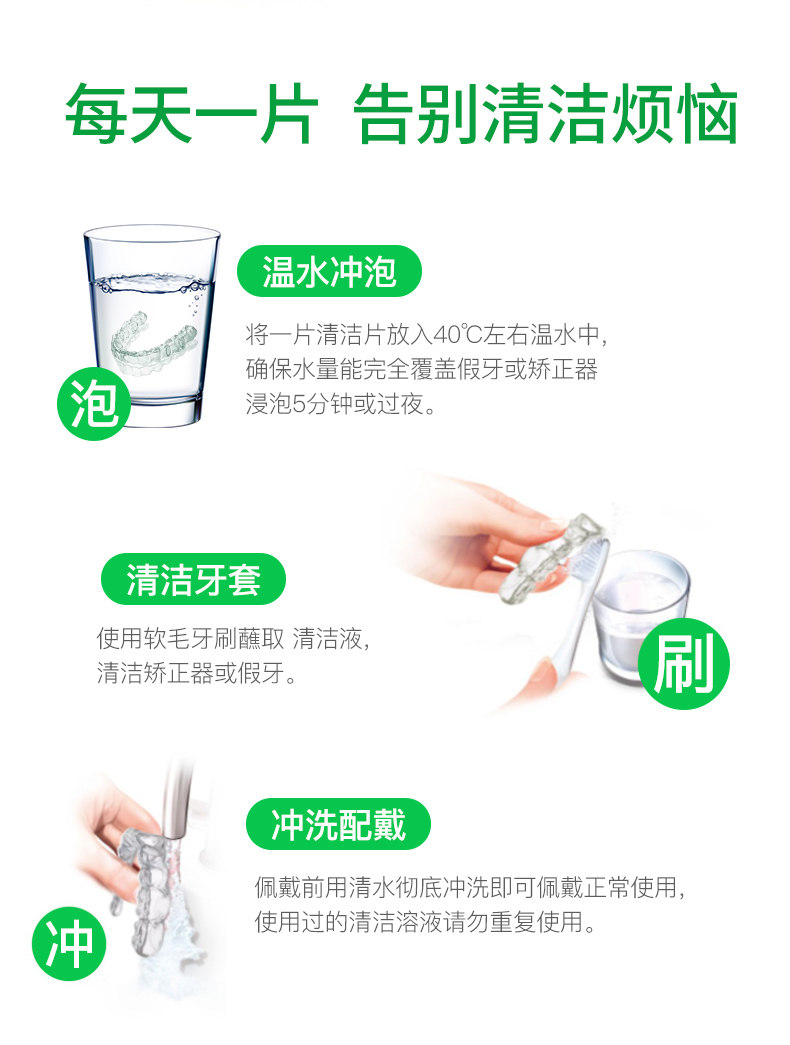 每天一片 告别清洁烦恼

温水冲泡

将一片清洁片放入40℃左右温水中，确保水量能完全覆盖假牙或矫正器浸泡5分钟或过夜。

泡

清洁牙套

使用软毛牙刷蘸取 清洁液，清洁矫正器或假牙。

刷

冲洗配戴

佩戴前用清水彻底冲洗即可佩戴正常使用，使用过的清洁溶液请勿重复使用。

冲