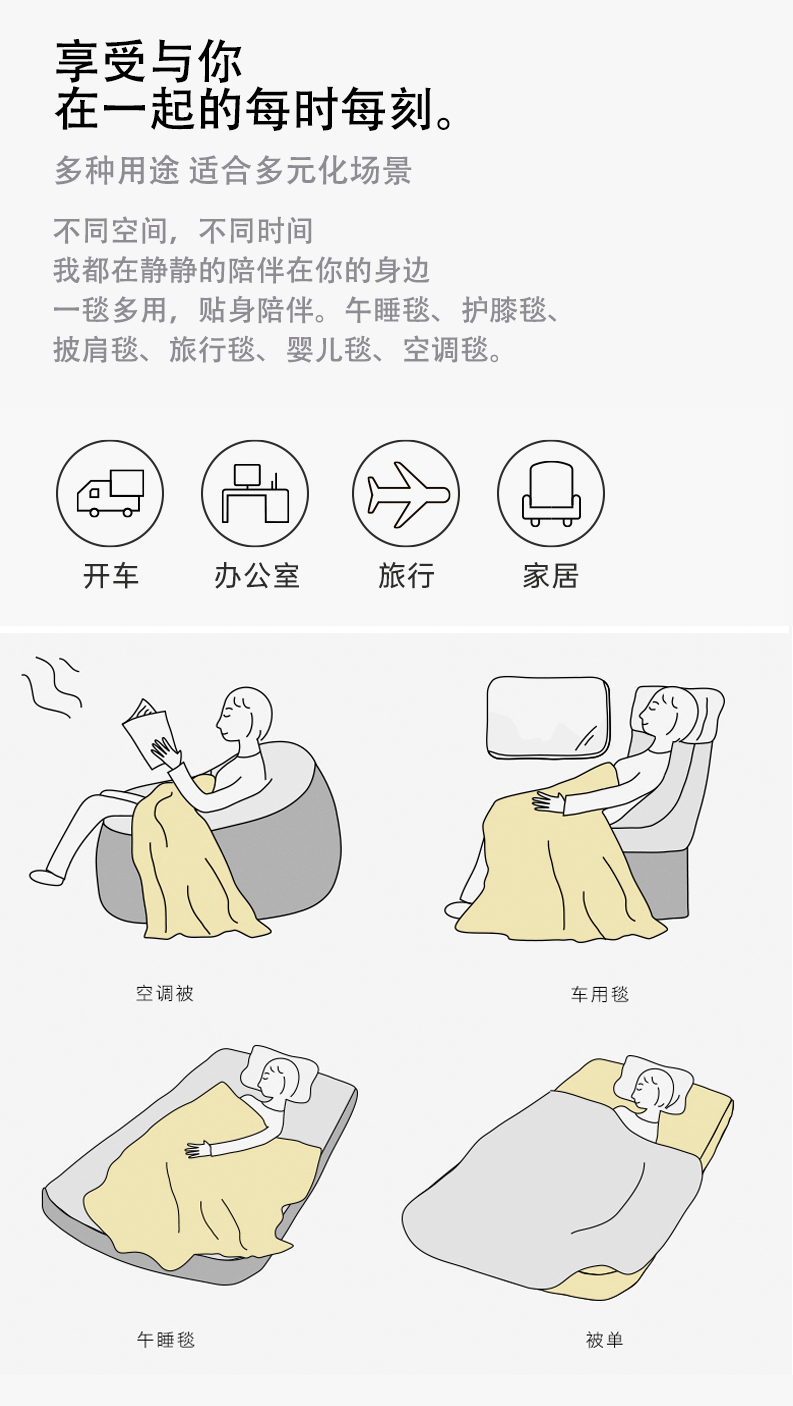 享受与你
在一起的每时每刻。

多种用途 适合多元化场景

不同空间，不同时间
我都在静静的陪伴在你的身边
一毯多用，贴身陪伴。午睡毯、护膝毯、
披肩毯、旅行毯、婴儿毯、空调毯。

开车

办公室

旅行

家居

空调被

车用毯

午睡毯

被单