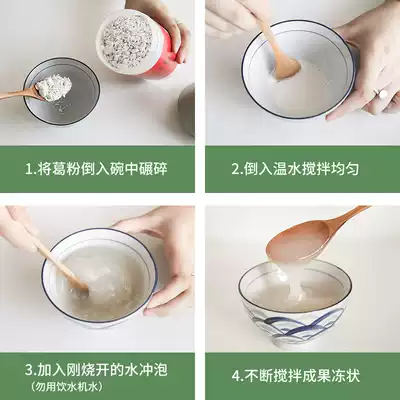 1.将葛粉倒入碗中碾碎

2.倒入温水搅拌均匀

3.加入刚烧开的水冲泡
（勿用饮水机水）

4.不断搅拌成果冻状