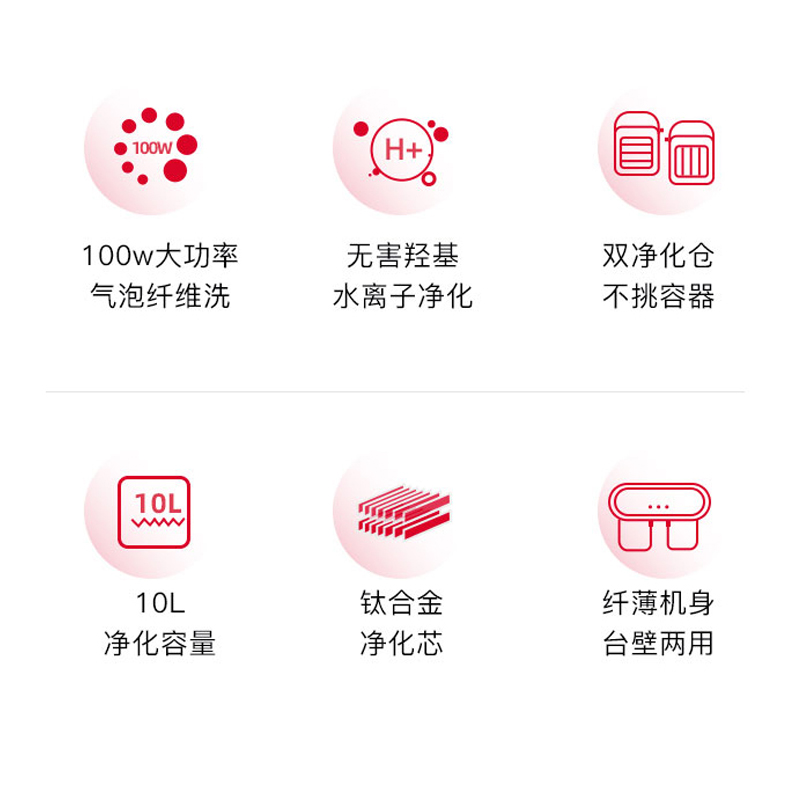 100W

100w大功率
气泡纤维洗

H+

无害羟基
水离子净化

双净化仓
不挑容器

10L

10L
净化容量

钛合金
净化芯

纤薄机身
台壁两用