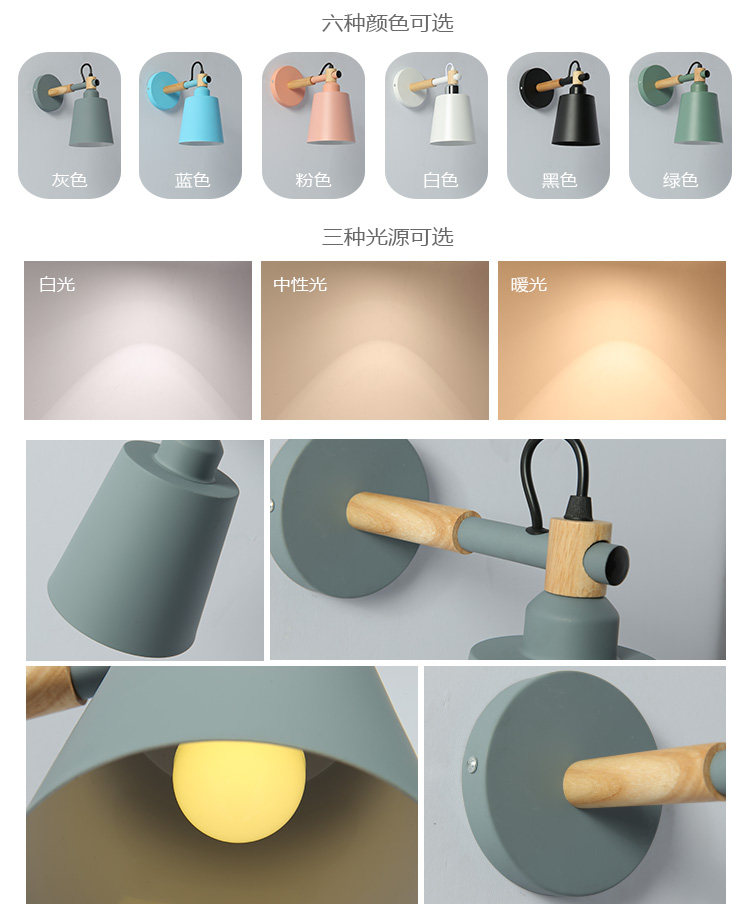 六种颜色可选

灰色

蓝色

粉色

白色

黑色

绿色

三种光源可选

白光

中性光

暖光