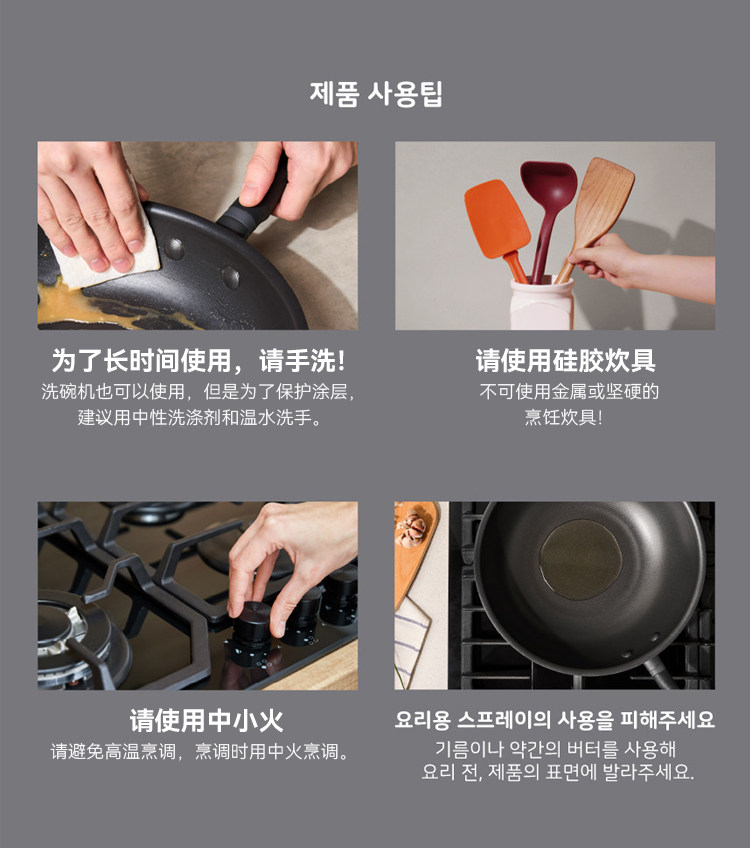 제품 사용팁

为了长时间使用，请手洗!

洗碗机也可以使用，但是为了保护涂层，建议用中性洗涤剂和温水洗手。

请使用硅胶炊具

不可使用金属或坚硬的烹饪炊具!

请使用中小火

请避免高温烹调，烹调时用中火烹调。

요리용 스프레이의 사용을 피해주세요

기름이나 약간의 버터를 사용해 요리 전, 제품의 표면에 발라주세요.