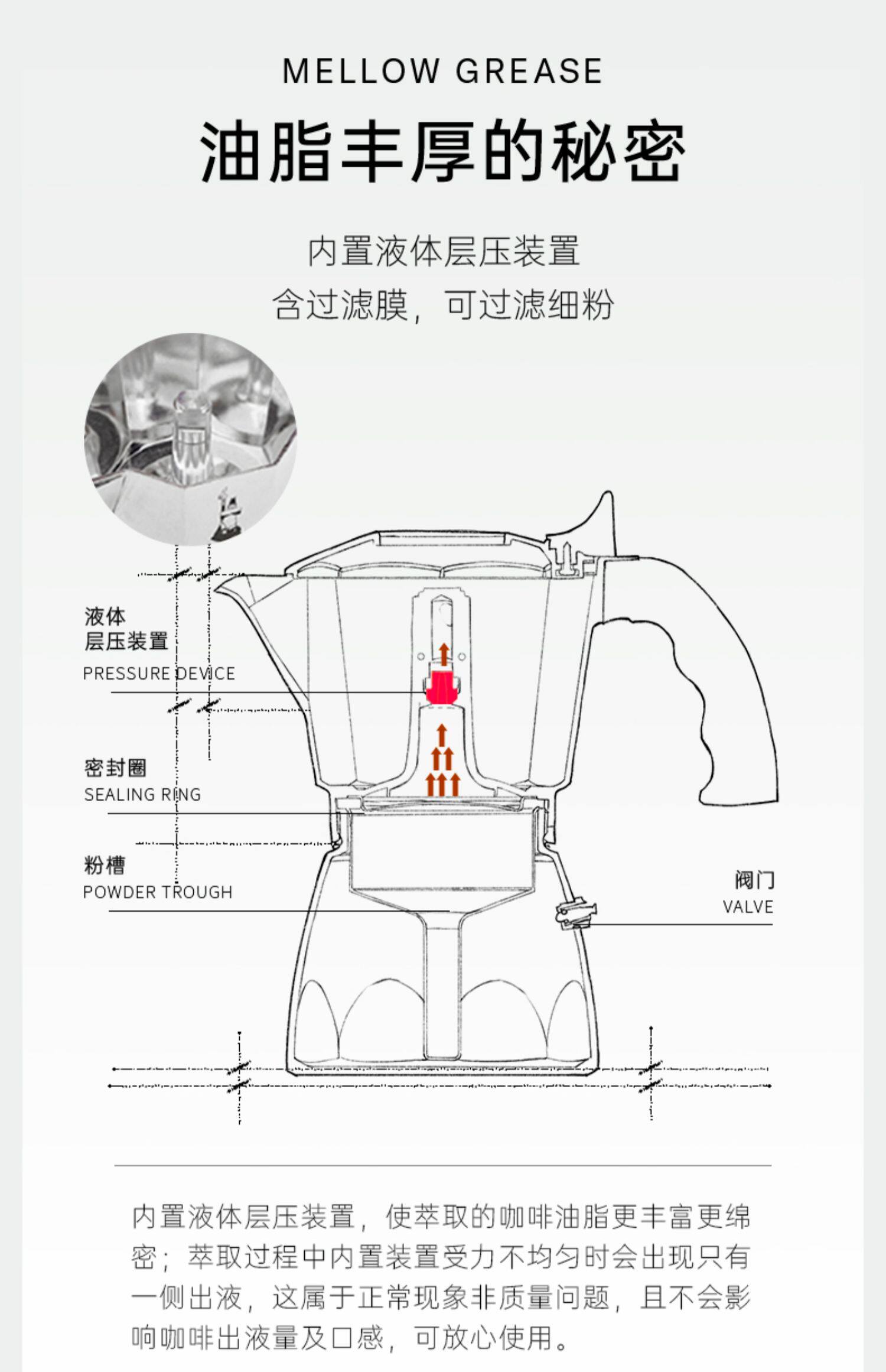 MELLOW GREASE

油脂丰厚的秘密

内置液体层压装置
含过滤膜，可过滤细粉

液体
层压装置
PRESSURE DEVICE

密封圈
SEALING RING

粉槽
POWDER TROUGH

阀门
VALVE

内置液体层压装置，使萃取的咖啡油脂更丰富更绵密；萃取过程中内置装置受力不均匀时会出现只有一侧出液，这属于正常现象非质量问题，且不会影响咖啡出液量及口感，可放心使用。