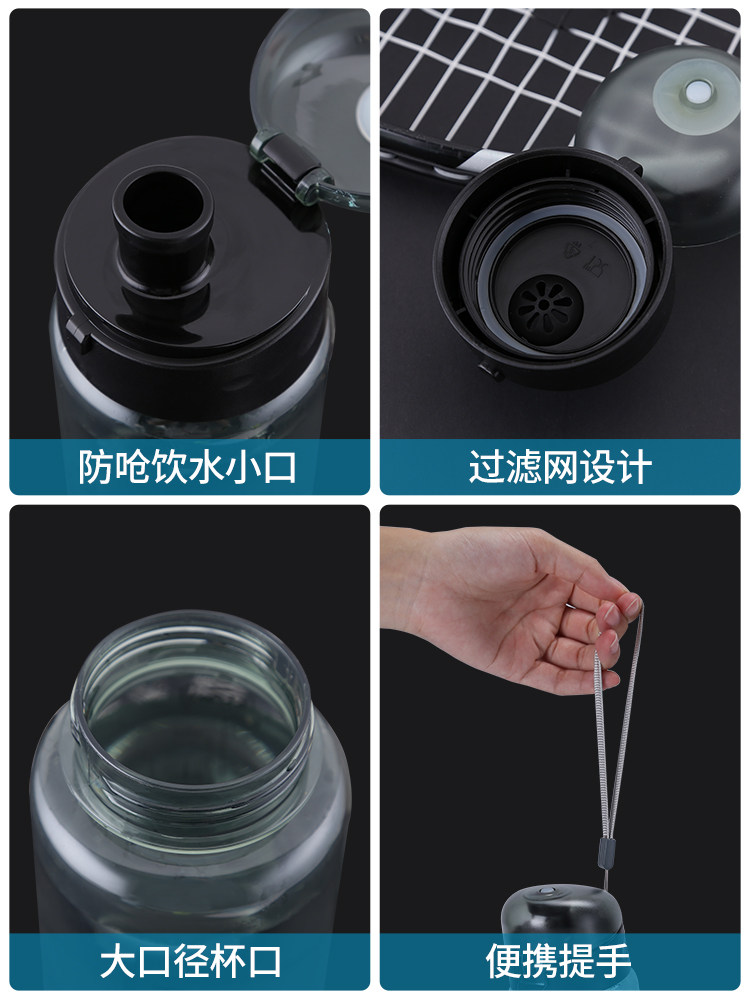 防呛饮水小口

过滤网设计

大口径杯口

便携提手