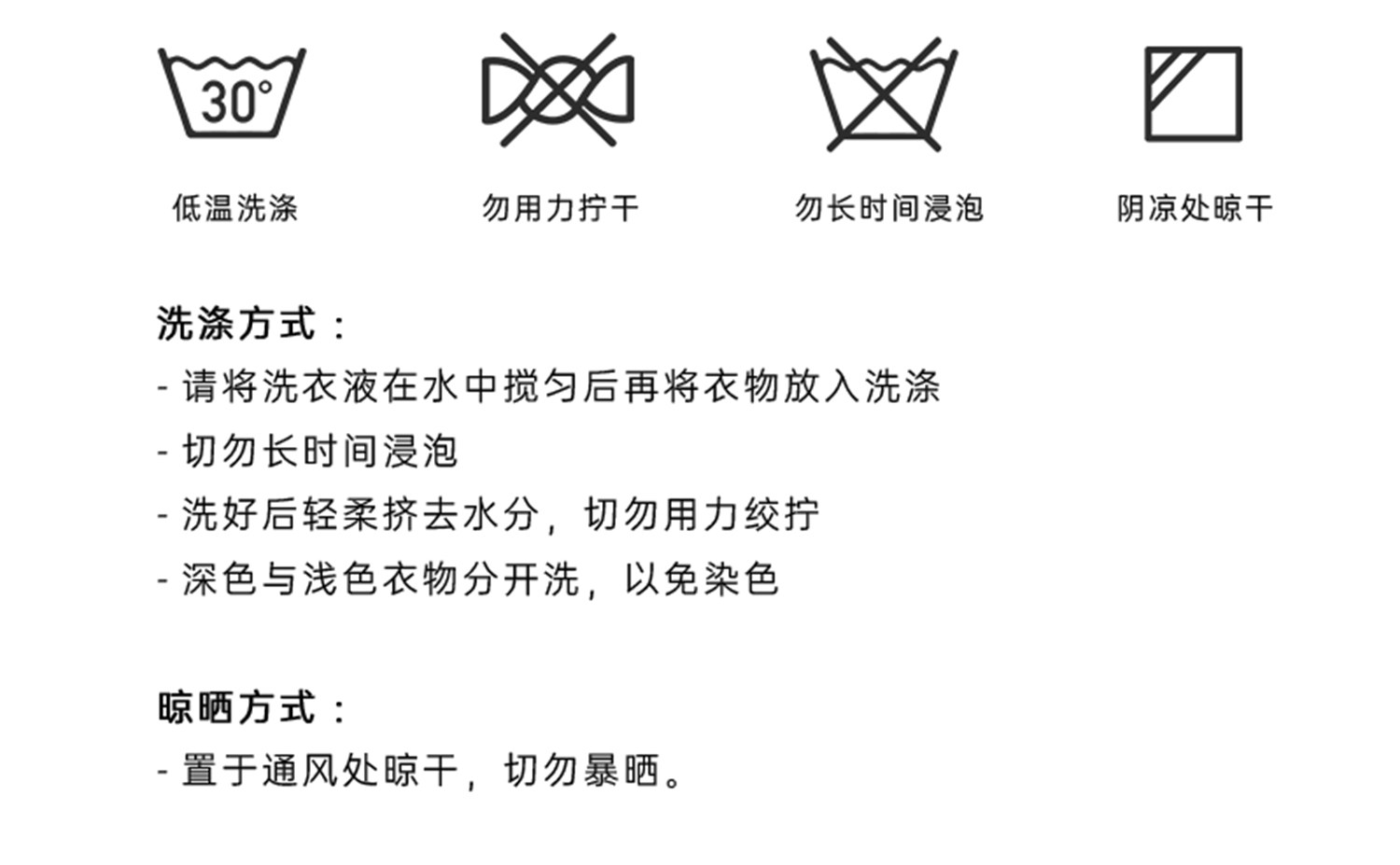 30°

低温洗涤 勿用力拧干 勿长时间浸泡 阴凉处晾干

洗涤方式：
- 请将洗衣液在水中搅匀后再将衣物放入洗涤
- 切勿长时间浸泡
- 洗好后轻柔挤去水分，切勿用力绞拧
- 深色与浅色衣物分开洗，以免染色

晾晒方式：
- 置于通风处晾干，切勿暴晒。