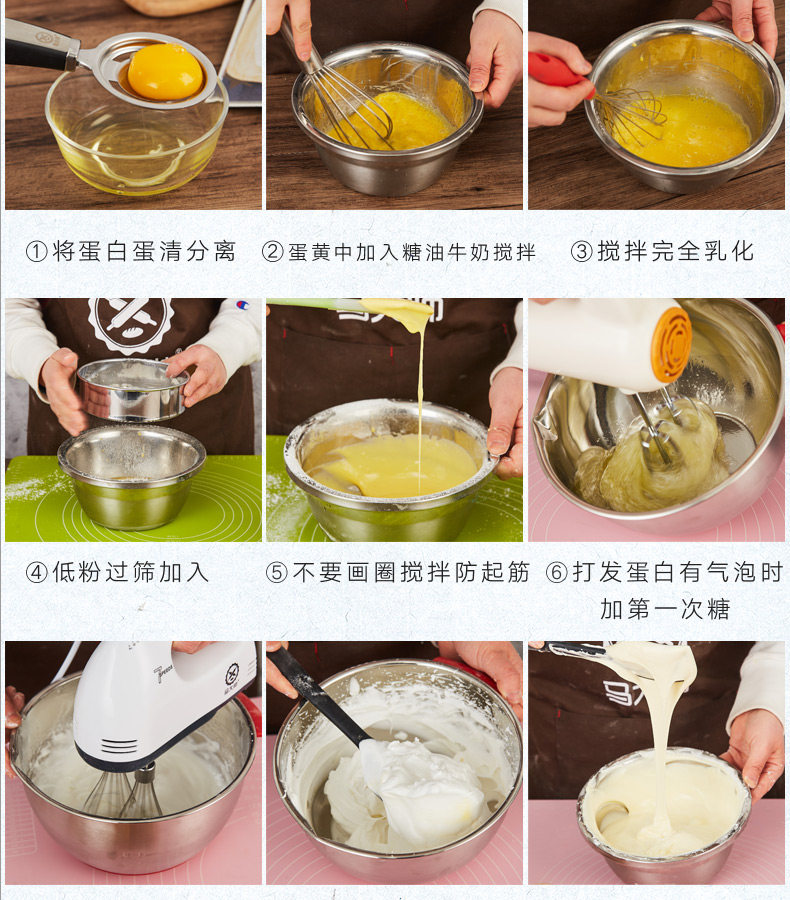 ①将蛋白蛋清分离

②蛋黄中加入糖油牛奶搅拌

③搅拌完全乳化

④低粉过筛加入

⑤不要画圈搅拌防起筋

⑥打发蛋白有气泡时加第一次糖