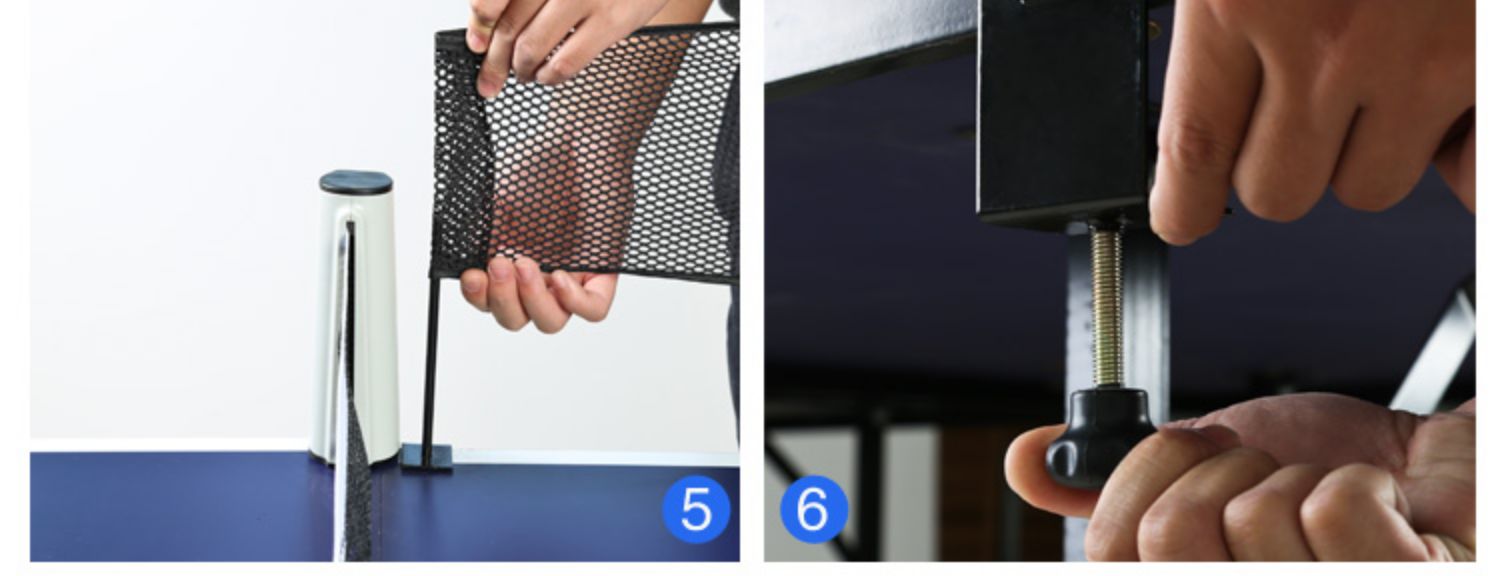 5

6