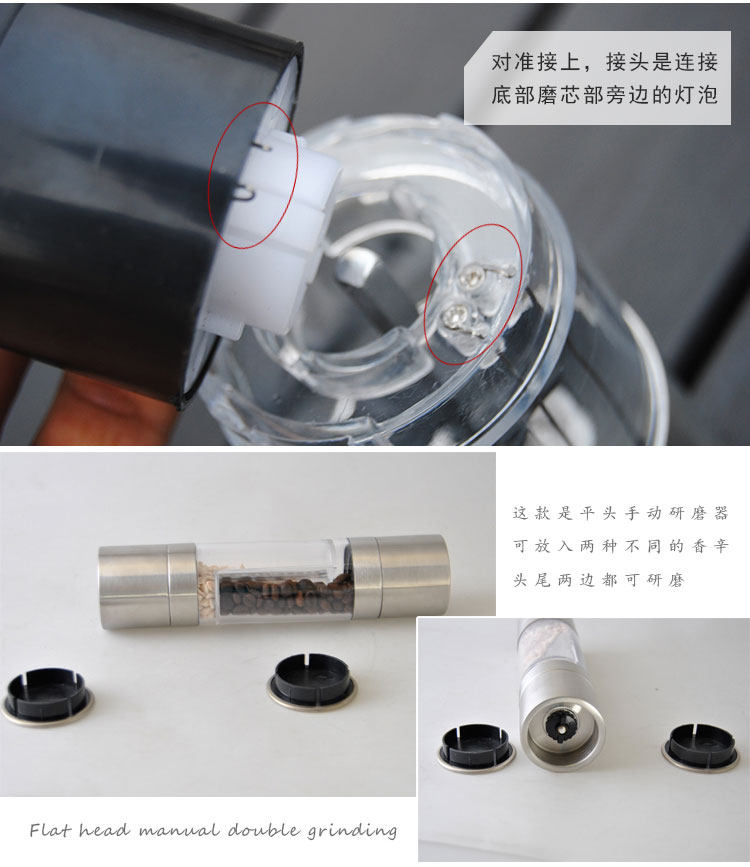 对准接上，接头是连接底部磨芯部旁边的灯泡

这款是平头手动研磨器
可放入两种不同的香辛
头尾两边都可研磨

Flat head manual double grinding