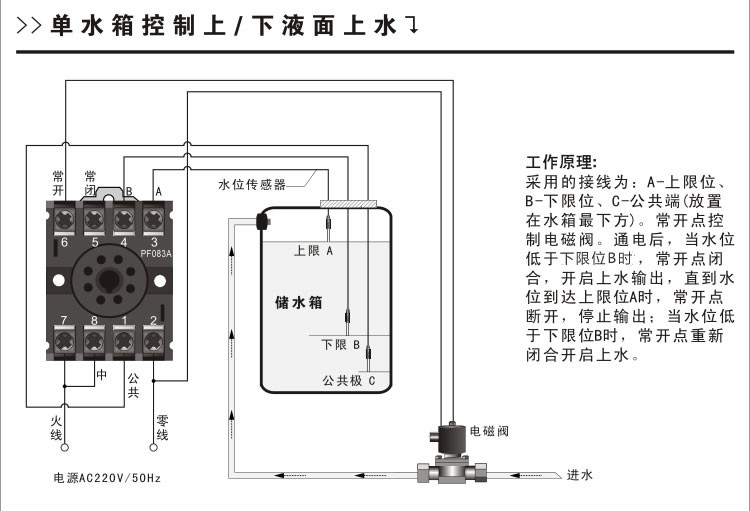 >> 单水箱控制上/下液面上水

常开 常闭 B A

6 5 4 3
PF083A

7 8 1 2

中 公共

火线 零线

电源AC220V/50Hz

水位传感器

上限 A

储水箱

下限 B

公共极 C

电磁阀

进水

工作原理:
采用的接线为：A-上限位、B-下限位、C-公共端(放置在水箱最下方)。常开点控制电磁阀。通电后，当水位低于下限位B时，常开点闭合，开启上水输出，直到水位到达上限位A时，常开点断开，停止输出；当水位低于下限位B时，常开点重新闭合开启上水。