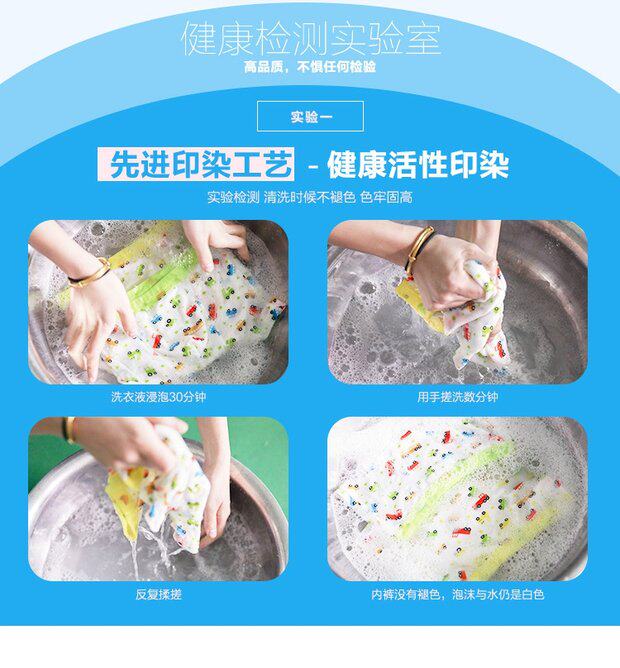 健康检测实验室
高品质，不惧任何检验

实验一

先进印染工艺 - 健康活性印染
实验检测 清洗时候不褪色 色牢固高

洗衣液浸泡30分钟

用手搓洗数分钟

反复揉搓

内裤没有褪色，泡沫与水仍是白色