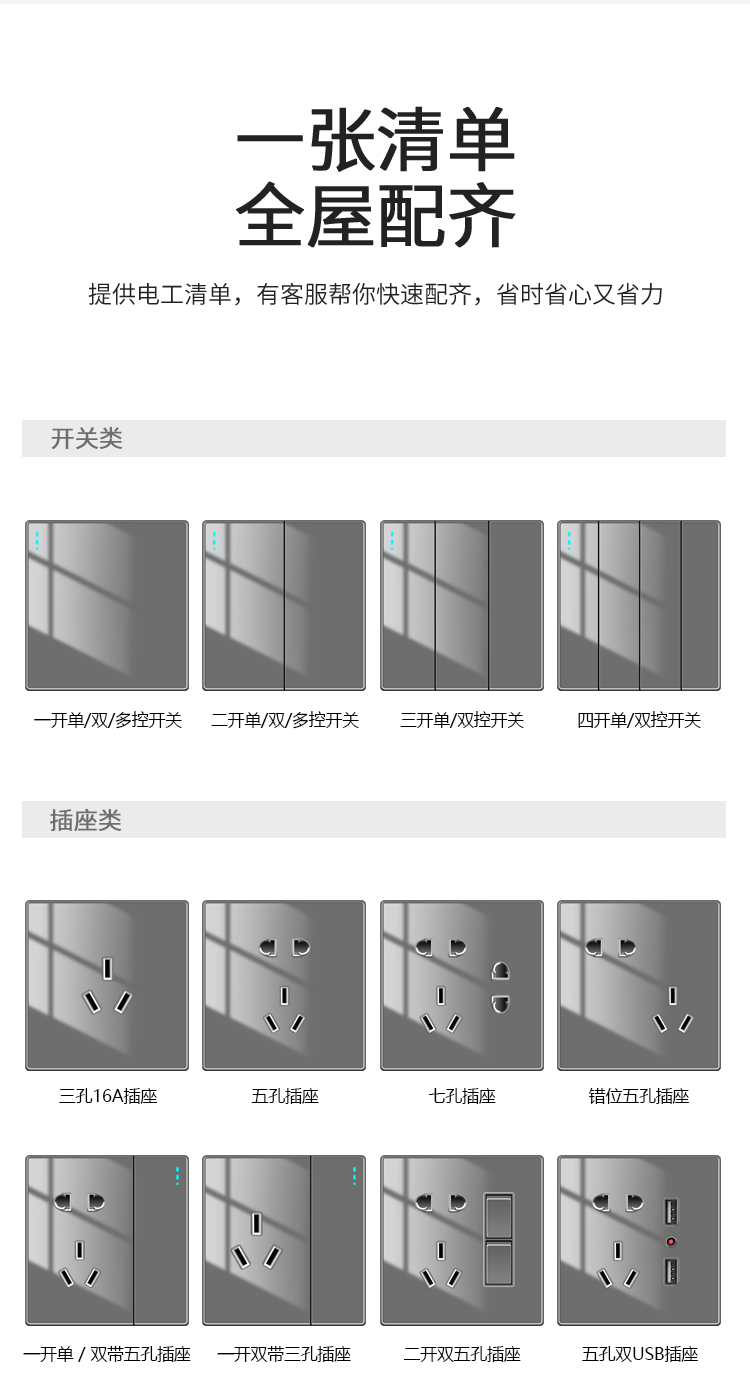 一张清单
全屋配齐

提供电工清单，有客服帮你快速配齐，省时省心又省力

开关类

一开单/双/多控开关
二开单/双/多控开关
三开单/双控开关
四开单/双控开关

插座类

三孔16A插座
五孔插座
七孔插座
错位五孔插座

一开单 / 双带五孔插座
一开双带三孔插座
二开双五孔插座
五孔双USB插座