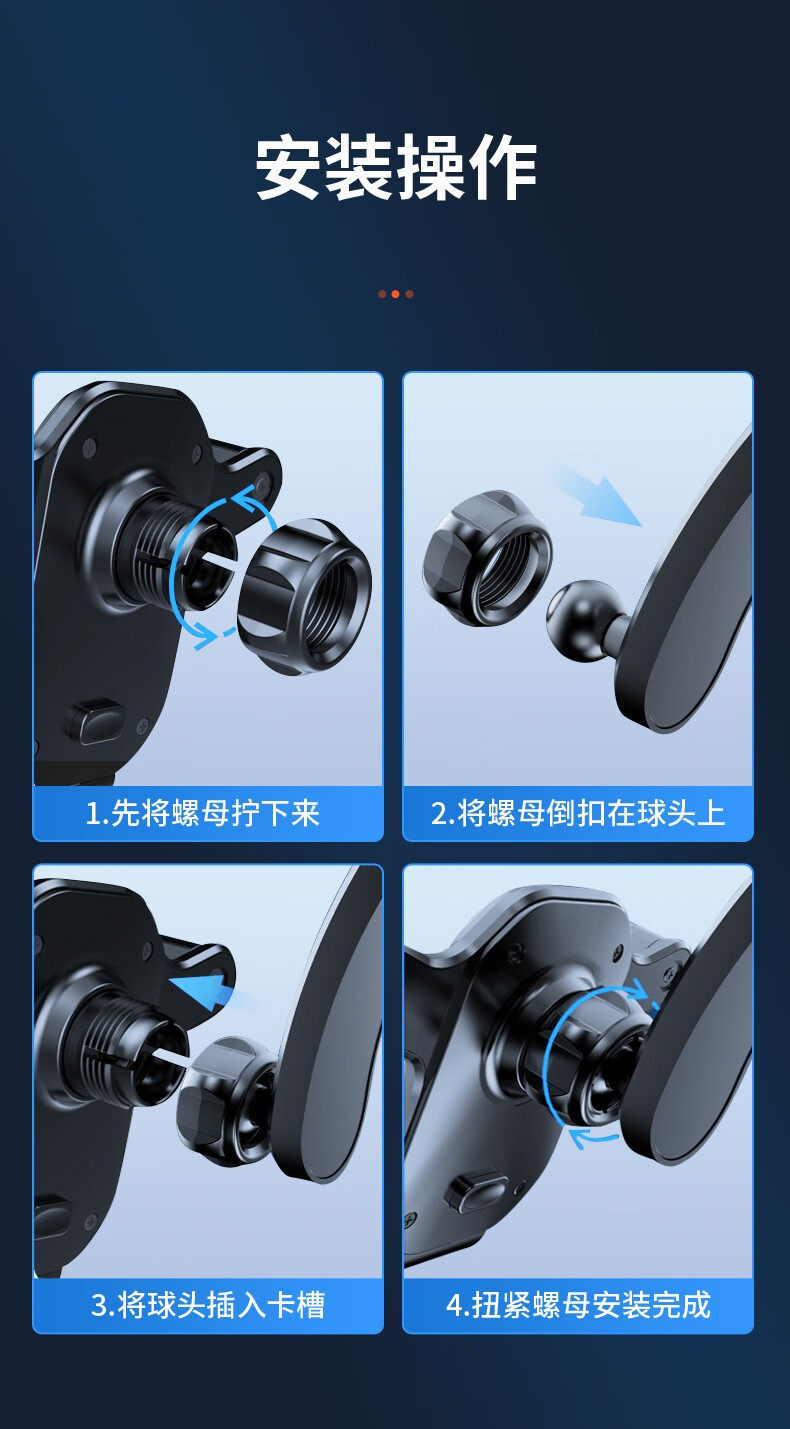 安装操作

1.先将螺母拧下来

2.将螺母倒扣在球头上

3.将球头插入卡槽

4.扭紧螺母安装完成