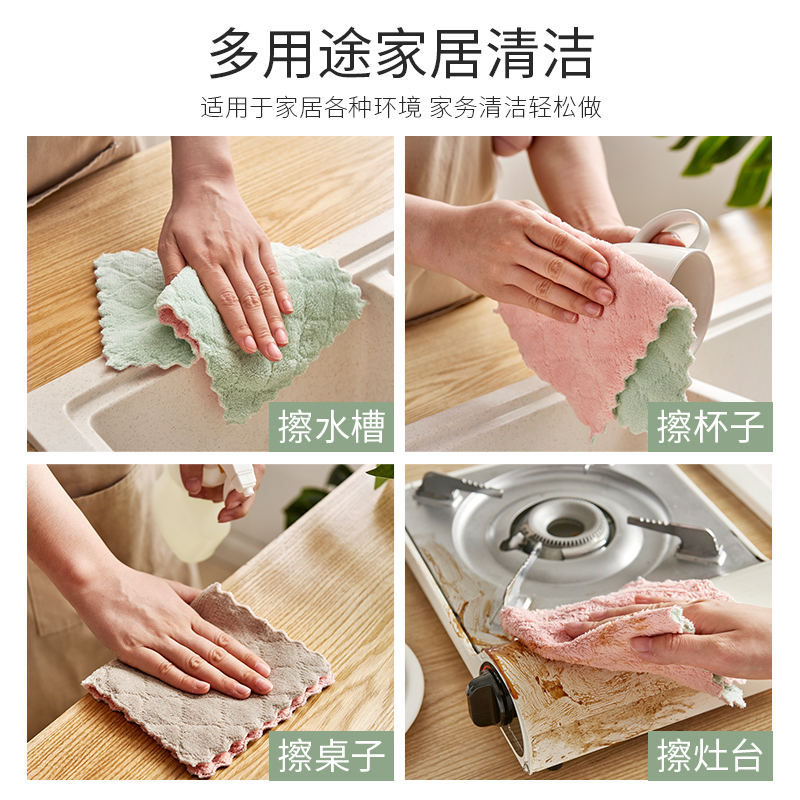 多用途家居清洁

适用于家居各种环境 家务清洁轻松做

擦水槽

擦杯子

擦桌子

擦灶台