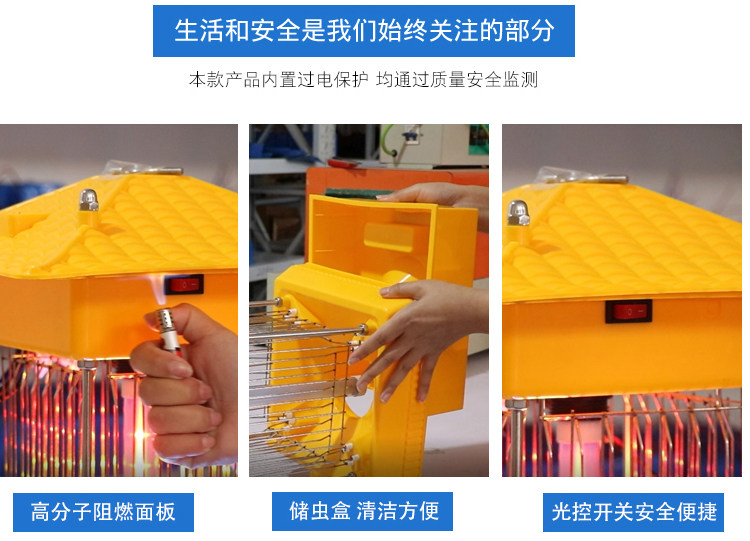 生活和安全是我们始终关注的部分

本款产品内置过电保护 均通过质量安全监测

高分子阻燃面板

储虫盒 清洁方便

光控开关安全便捷