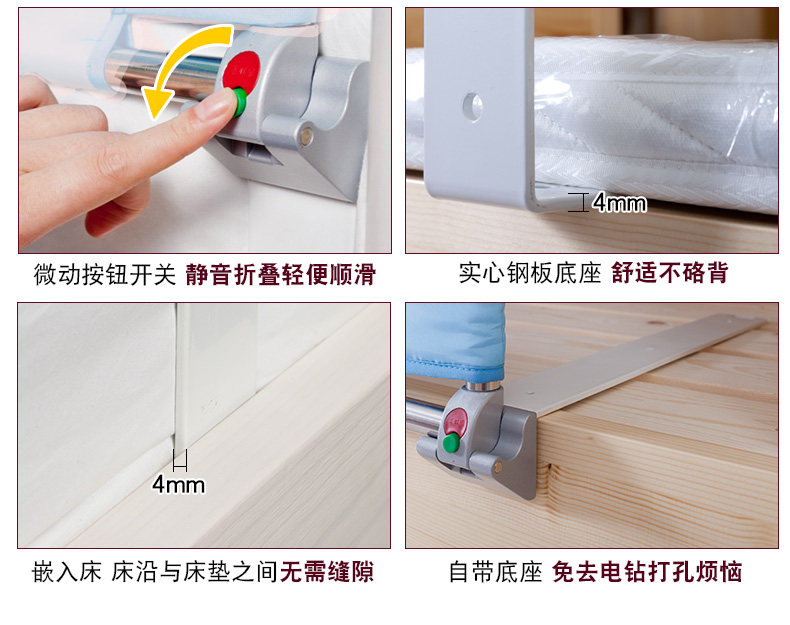 4mm

微动按钮开关 静音折叠轻便顺滑

实心钢板底座 舒适不硌背

4mm

嵌入床 床沿与床垫之间无需缝隙

自带底座 免去电钻打孔烦恼