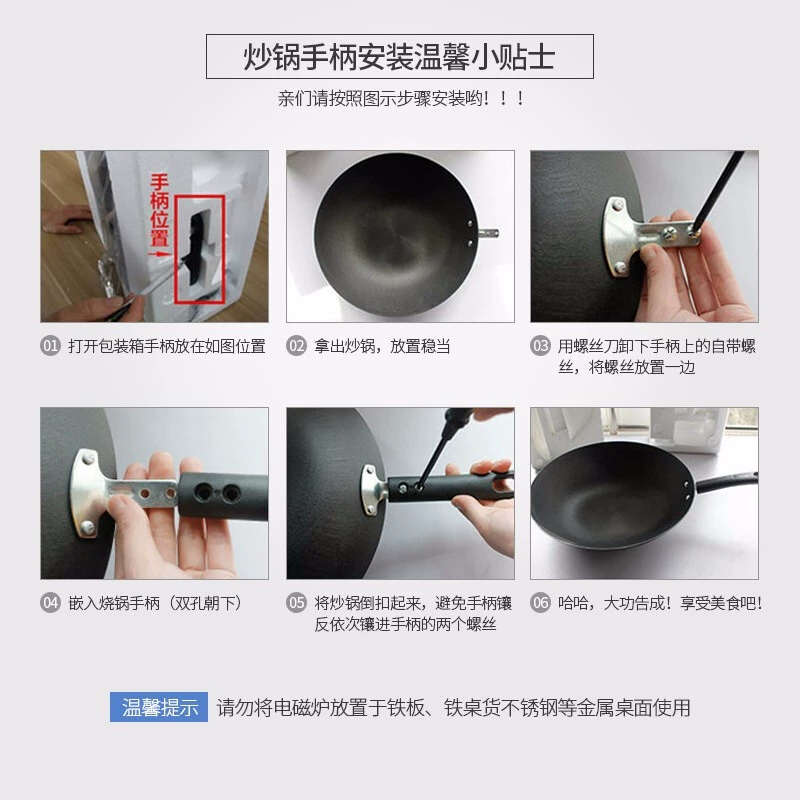 炒锅手柄安装温馨小贴士

亲们请按照图示步骤安装哟！！！

手柄位置

01 打开包装箱手柄放在如图位置

02 拿出炒锅，放置稳当

03 用螺丝刀卸下手柄上的自带螺丝，将螺丝放置一边

04 嵌入烧锅手柄（双孔朝下）

05 将炒锅倒扣起来，避免手柄镶反依次镶进手柄的两个螺丝

06 哈哈，大功告成！享受美食吧！

温馨提示 请勿将电磁炉放置于铁板、铁桌货不锈钢等金属桌面使用