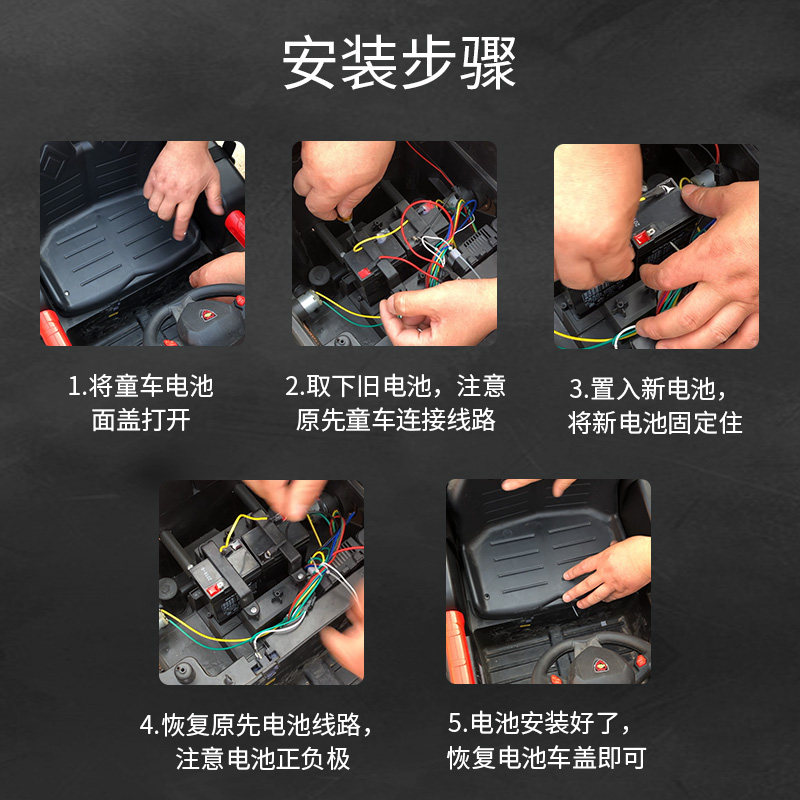 安装步骤

1.将童车电池面盖打开

2.取下旧电池，注意原先童车连接线路

3.置入新电池，将新电池固定住

4.恢复原先电池线路，注意电池正负极

5.电池安装好了，恢复电池车盖即可