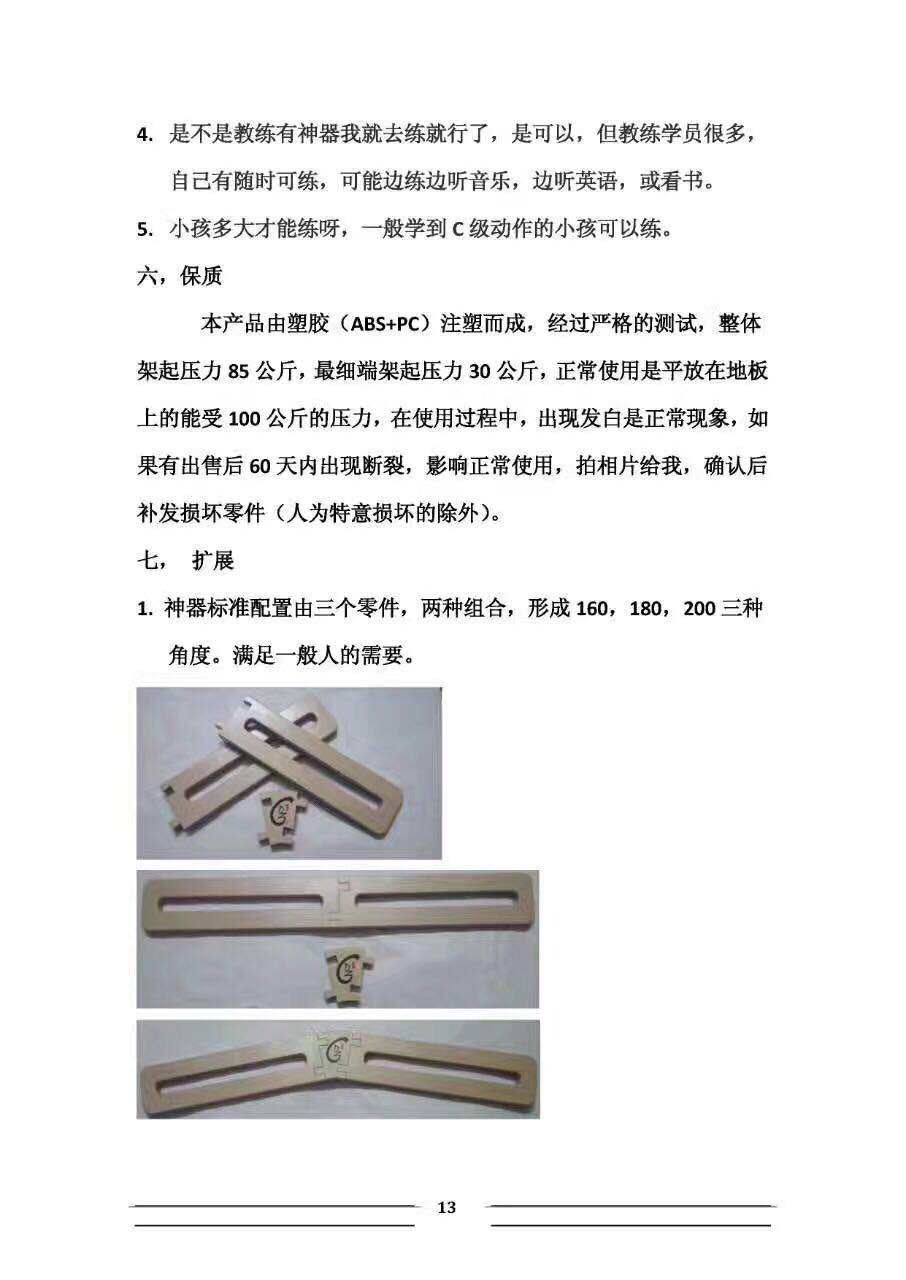 4. 是不是教练有神器我就去练就行了，是可以，但教练学员很多，自己有随时可练，可能边练边听音乐，边听英语，或看书。

5. 小孩多大才能练呀，一般学到 C 级动作的小孩可以练。

六，保质

本产品由塑胶（ABS+PC）注塑而成，经过严格的测试，整体架起压力 85 公斤，最细端架起压力 30 公斤，正常使用是平放在地板上的能受 100 公斤的压力，在使用过程中，出现发白是正常现象，如果有出售后 60 天内出现断裂，影响正常使用，拍相片给我，确认后补发损坏零件（人为特意损坏的除外）。

七， 扩展

1. 神器标准配置由三个零件，两种组合，形成 160，180，200 三种角度。满足一般人的需要。

13