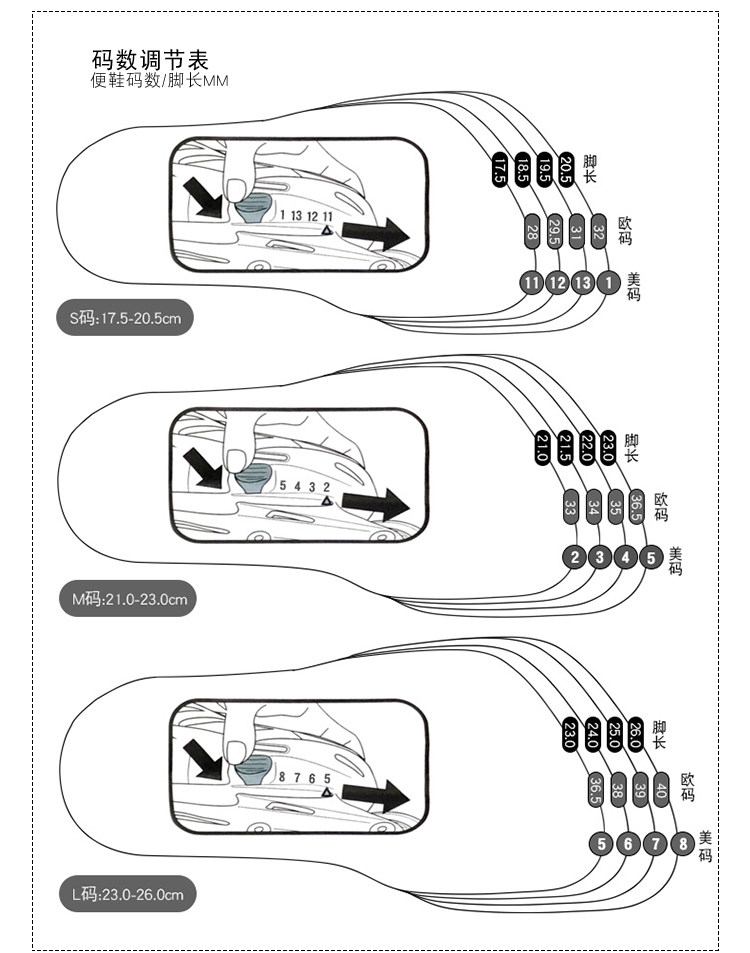 码数调节表
便鞋码数/脚长MM

1 13 12 11

17.5 18.5 19.5 20.5 脚长

28 29.5 31 32 欧码

11 12 13 1 美码

S码:17.5-20.5cm

5 4 3 2

21.0 21.5 22.0 23.0 脚长

33 34 35 36.5 欧码

2 3 4 5 美码

M码:21.0-23.0cm

8 7 6 5

23.0 24.0 25.0 26.0 脚长

36.5 38 39 40 欧码

5 6 7 8 美码

L码:23.0-26.0cm