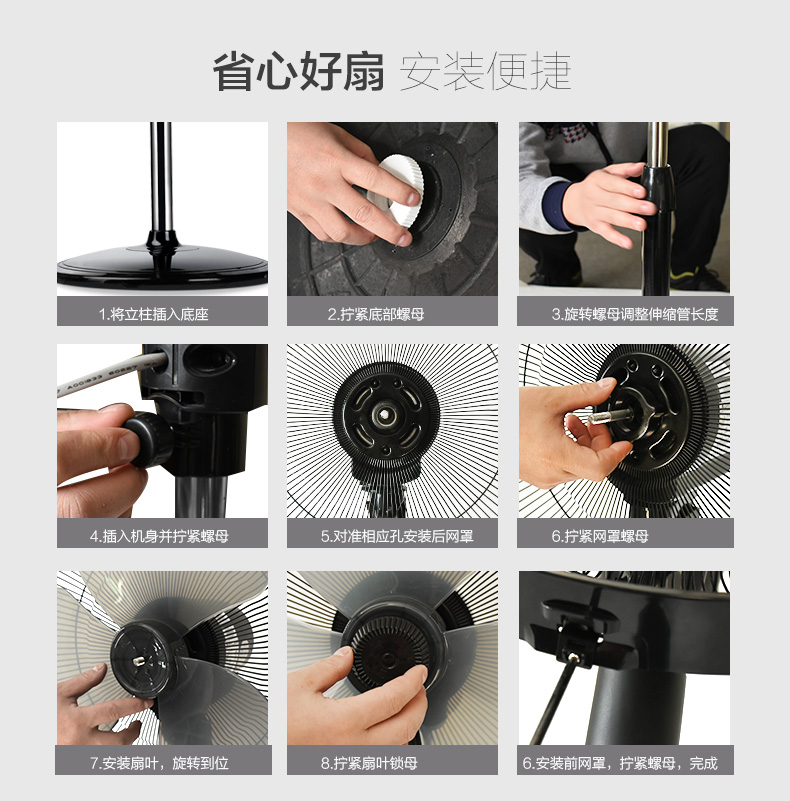 省心好扇 安装便捷

1.将立柱插入底座

2.拧紧底部螺母

3.旋转螺母调整伸缩管长度

4.插入机身并拧紧螺母

5.对准相应孔安装后网罩

6.拧紧网罩螺母

7.安装扇叶，旋转到位

8.拧紧扇叶锁母

6.安装前网罩，拧紧螺母，完成