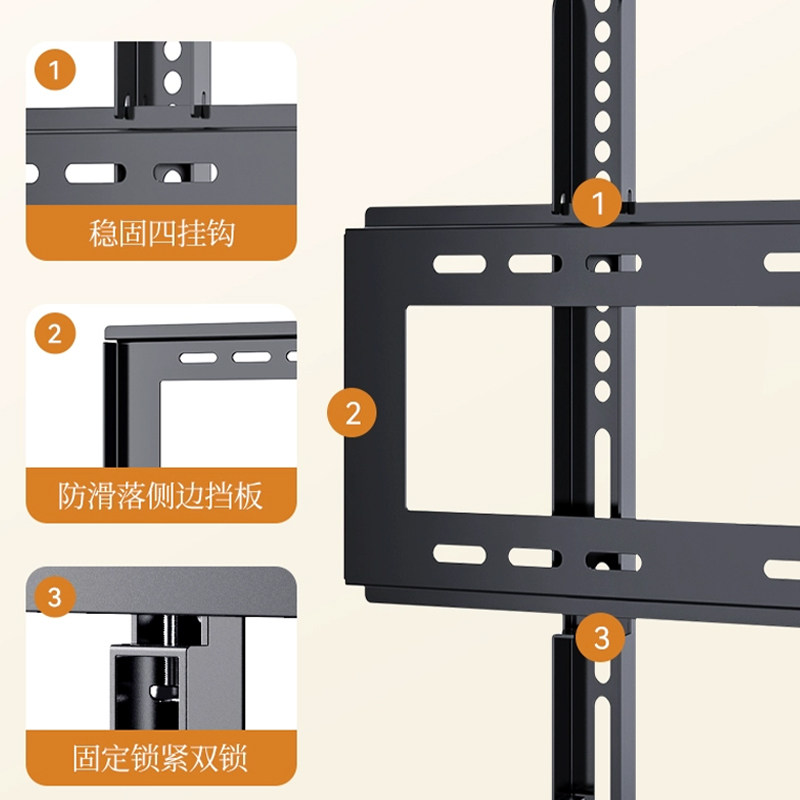 1
稳固四挂钩

2
防滑落侧边挡板

3
固定锁紧双锁

1
2
3