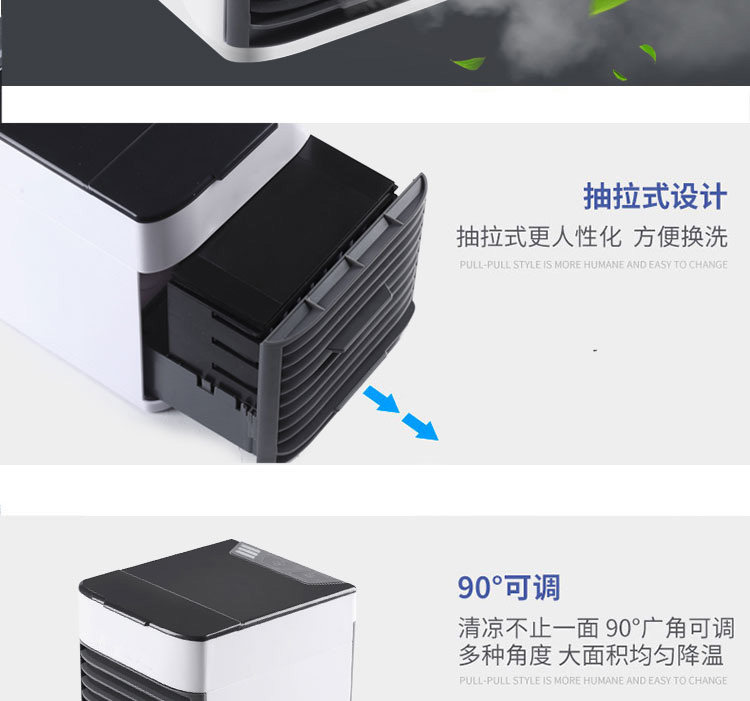 抽拉式设计

抽拉式更人性化 方便换洗

PULL-PULL STYLE IS MORE HUMANE AND EASY TO CHANGE

90°可调

清凉不止一面 90°广角可调
多种角度 大面积均匀降温

PULL-PULL STYLE IS MORE HUMANE AND EASY TO CHANGE