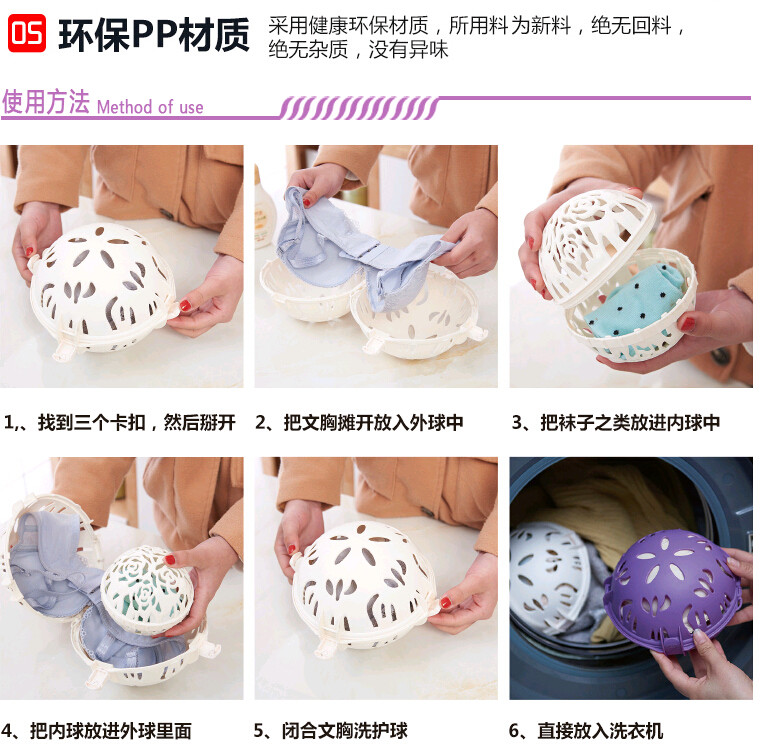 05 环保PP材质 采用健康环保材质，所用料为新料，绝无回料，绝无杂质，没有异味

使用方法 Method of use

1,、找到三个卡扣，然后掰开

2、把文胸摊开放入外球中

3、把袜子之类放进内球中

4、把内球放进外球里面

5、闭合文胸洗护球

6、直接放入洗衣机