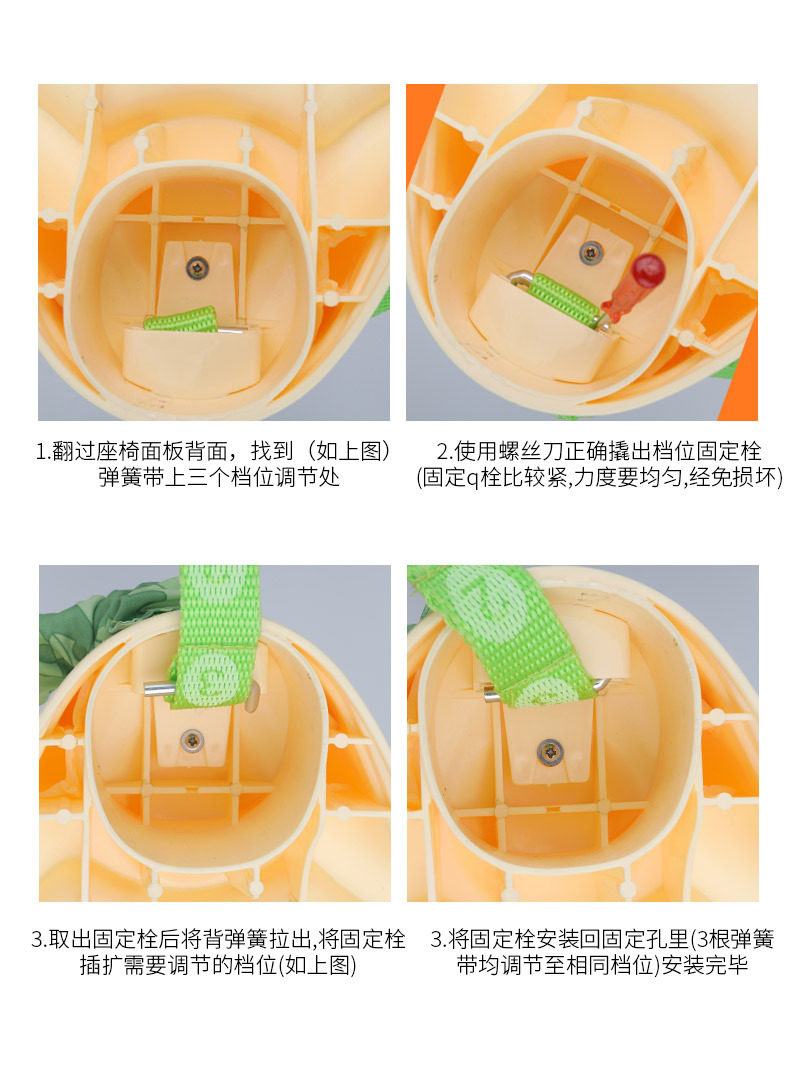 1.翻过座椅面板背面，找到（如上图）弹簧带上三个档位调节处

2.使用螺丝刀正确撬出档位固定栓(固定q栓比较紧,力度要均匀,经免损坏)

3.取出固定栓后将背弹簧拉出,将固定栓插扩需要调节的档位(如上图)

3.将固定栓安装回固定孔里(3根弹簧带均调节至相同档位)安装完毕