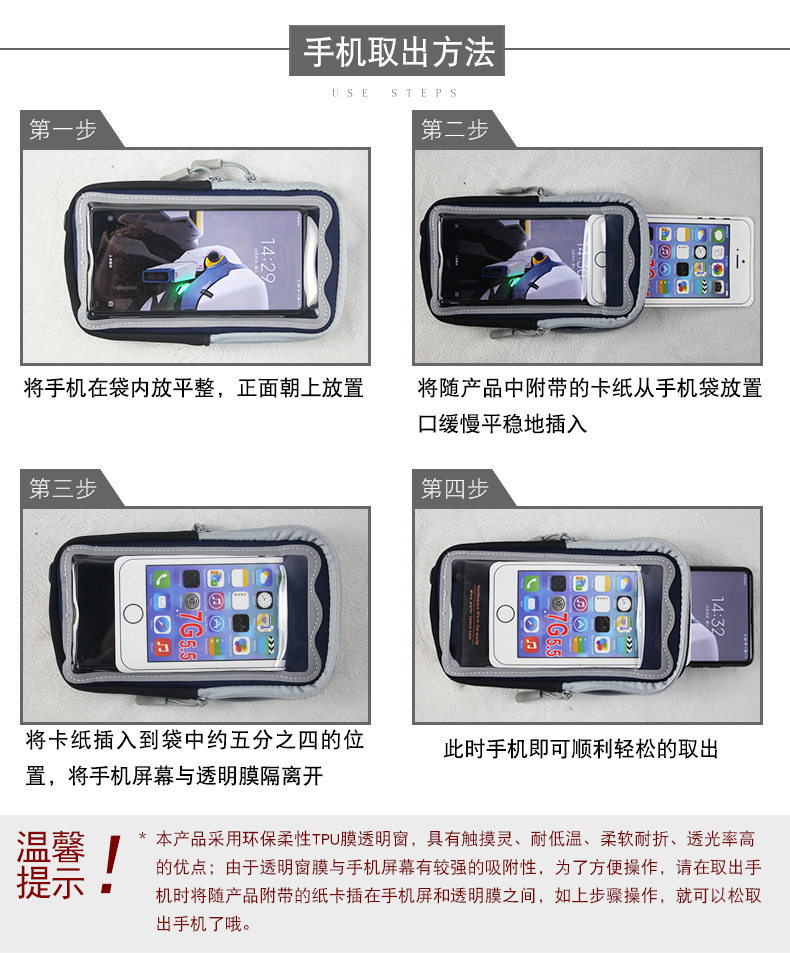 手机取出方法

USE STEPS

第一步

14:29

将手机在袋内放平整，正面朝上放置

第二步

将随产品中附带的卡纸从手机袋放置口缓慢平稳地插入

第三步

7G 5.5

将卡纸插入到袋中约五分之四的位置，将手机屏幕与透明膜隔离开

第四步

7G 5.5

14:32

此时手机即可顺利轻松的取出

温馨提示！

* 本产品采用环保柔性TPU膜透明窗，具有触摸灵、耐低温、柔软耐折、透光率高的优点；由于透明窗膜与手机屏幕有较强的吸附性，为了方便操作，请在取出手机时将随产品附带的纸卡插在手机屏和透明膜之间，如上步骤操作，就可以松取出手机了哦。