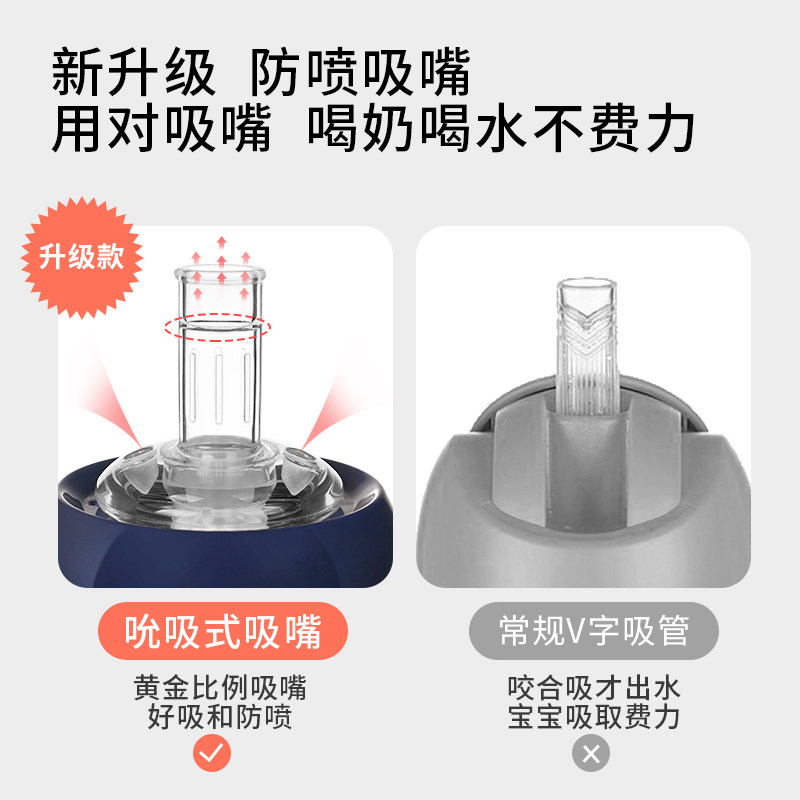 新升级 防喷吸嘴
用对吸嘴 喝奶喝水不费力

升级款

吮吸式吸嘴
黄金比例吸嘴
好吸和防喷

常规V字吸管
咬合吸才出水
宝宝吸取费力