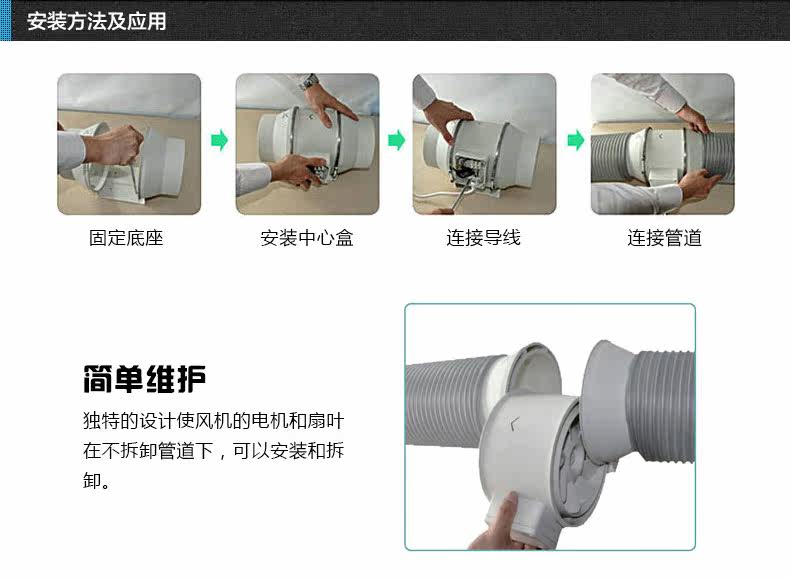 安装方法及应用

固定底座

安装中心盒

连接导线

连接管道

简单维护

独特的设计使风机的电机和扇叶在不拆卸管道下，可以安装和拆卸。