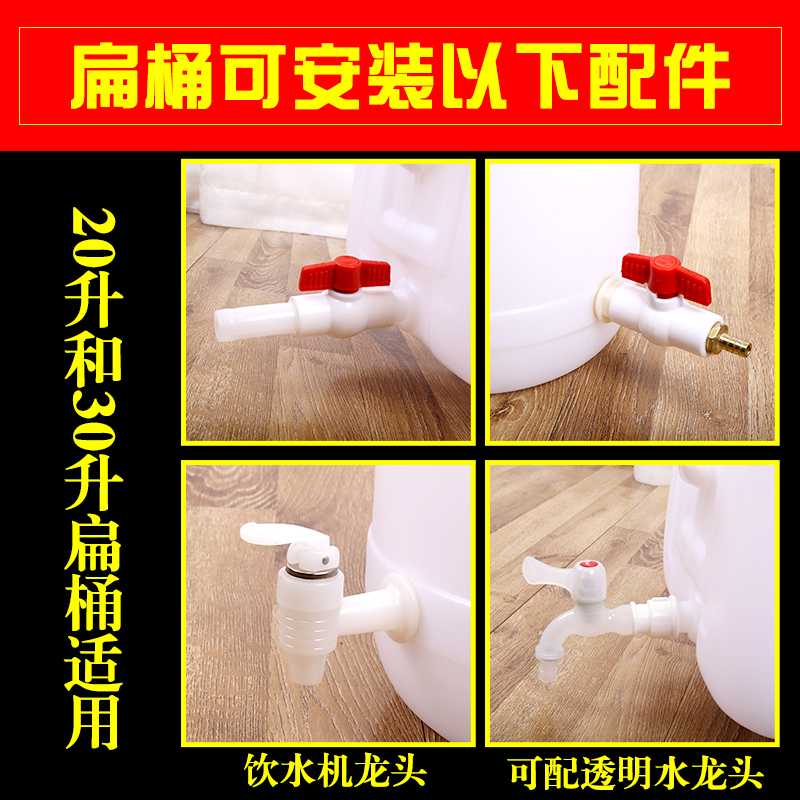 扁桶可安装以下配件

20升和30升扁桶适用

饮水机龙头

可配透明水龙头