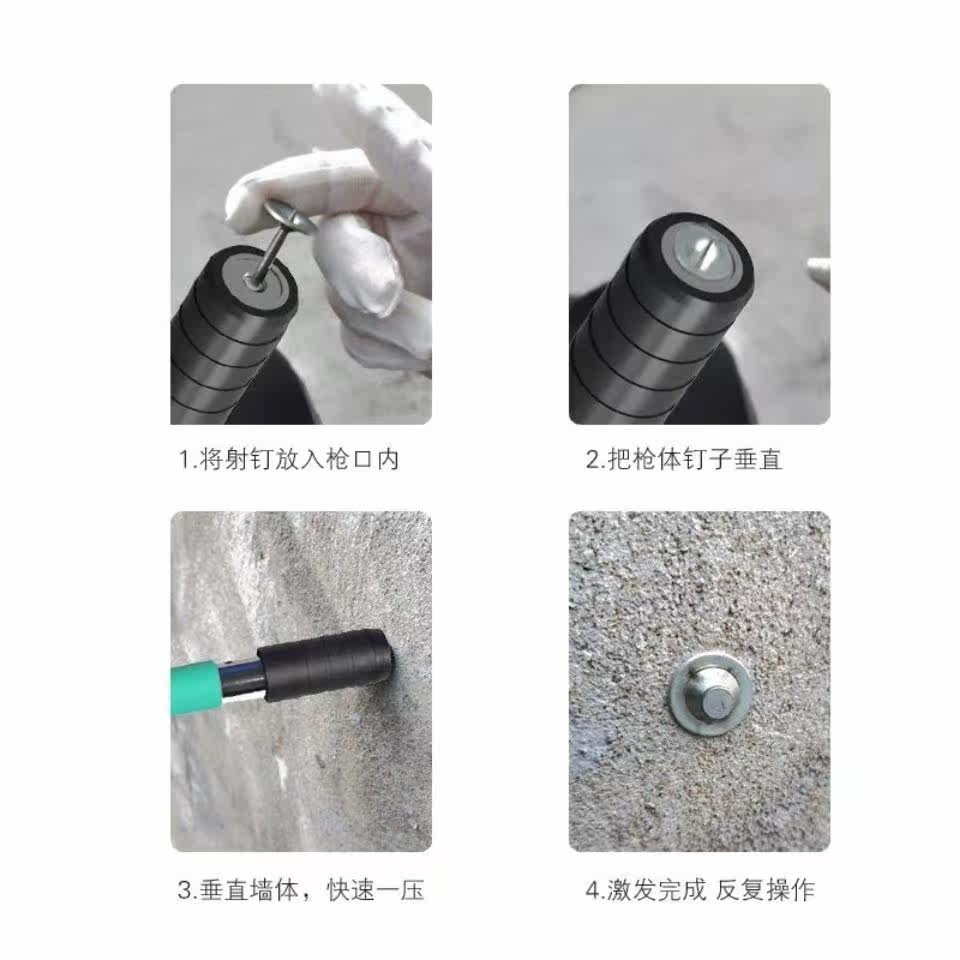 1.将射钉放入枪口内

2.把枪体钉子垂直

3.垂直墙体，快速一压

4.激发完成 反复操作