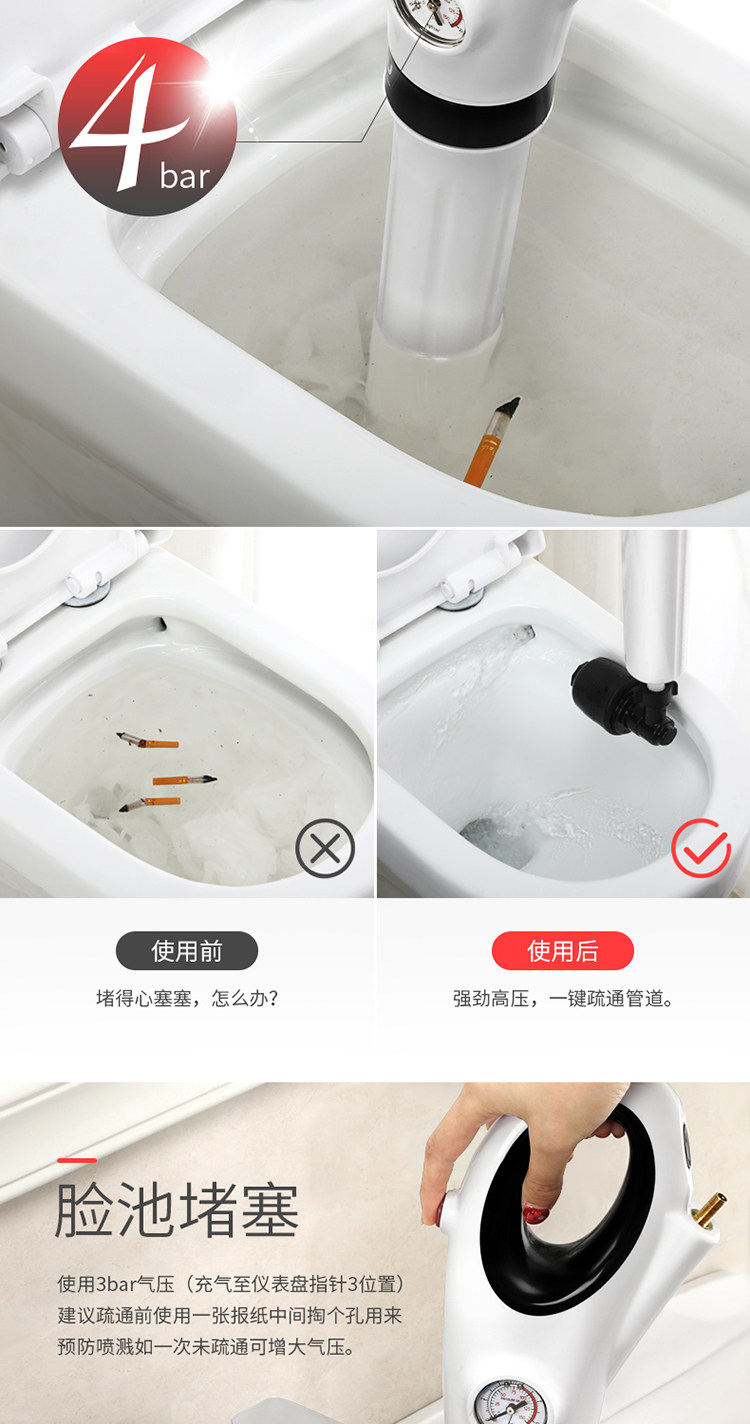 4 bar

使用前
堵得心塞塞，怎么办？

使用后
强劲高压，一键疏通管道。

脸池堵塞

使用3bar气压（充气至仪表盘指针3位置）建议疏通前使用一张报纸中间掏个孔用来预防喷溅如一次未疏通可增大气压。