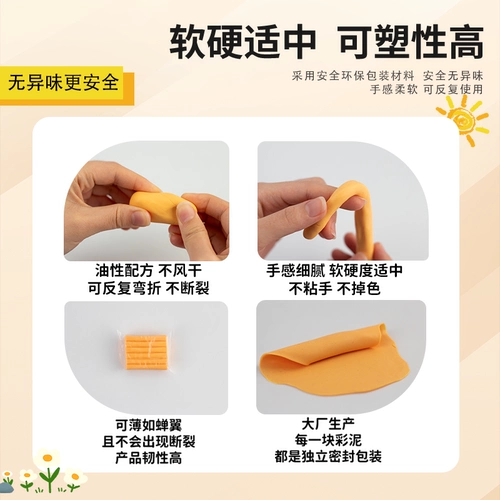 软硬适中 可塑性高

无异味更安全

采用安全环保包装材料 安全无异味
手感柔软 可反复使用

油性配方 不风干
可反复弯折 不断裂

手感细腻 软硬度适中
不粘手 不掉色

可薄如蝉翼
且不会出现断裂
产品韧性高

大厂生产
每一块彩泥
都是独立密封包装