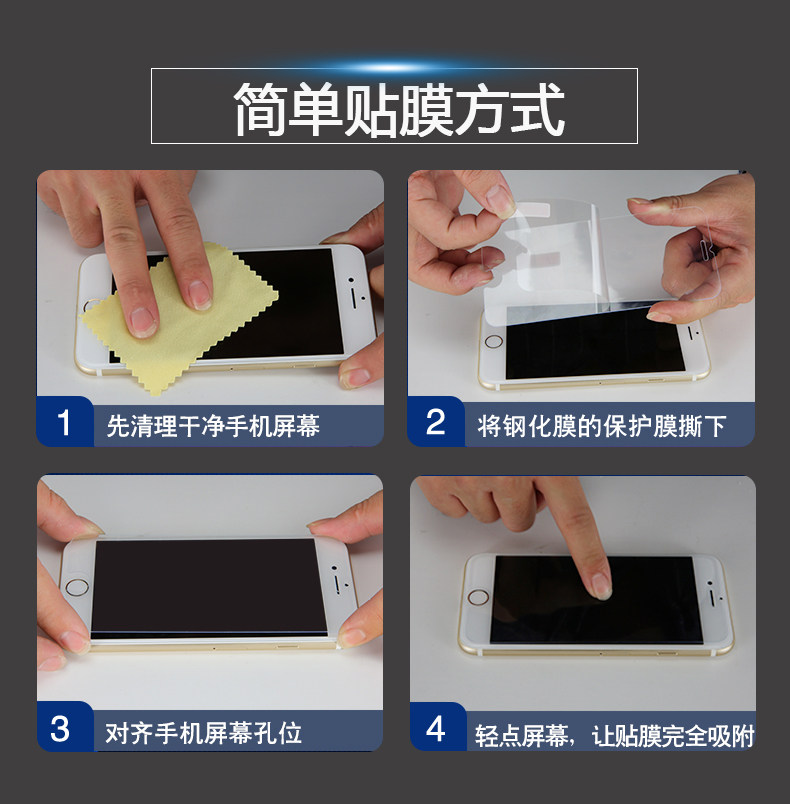 简单贴膜方式

1 先清理干净手机屏幕

2 将钢化膜的保护膜撕下

3 对齐手机屏幕孔位

4 轻点屏幕，让贴膜完全吸附