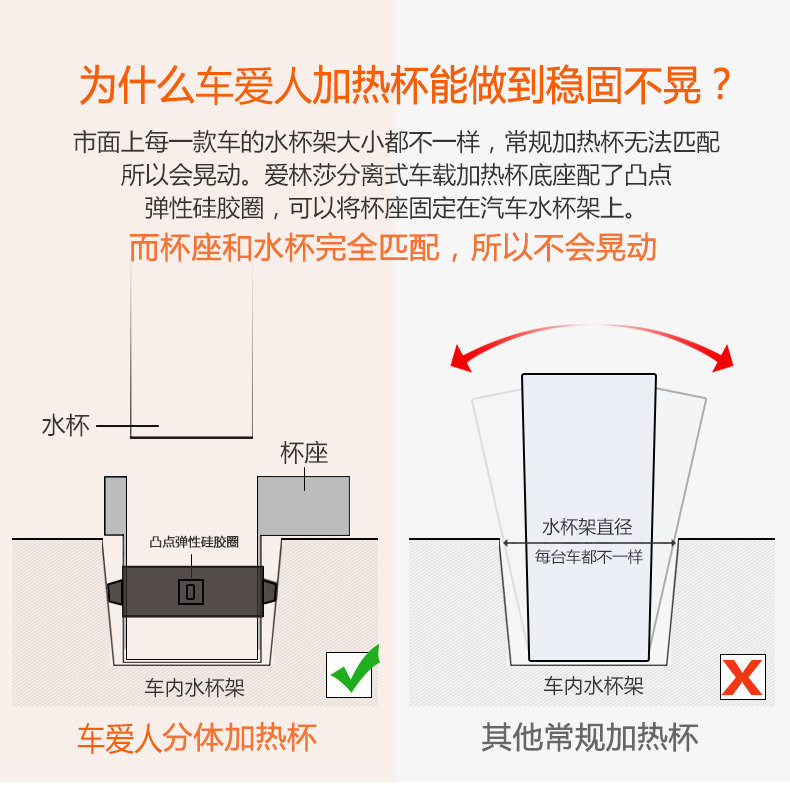 为什么车爱人加热杯能做到稳固不晃？

市面上每一款车的水杯架大小都不一样，常规加热杯无法匹配所以会晃动。爱林莎分离式车载加热杯底座配了凸点弹性硅胶圈，可以将杯座固定在汽车水杯架上。

而杯座和水杯完全匹配，所以不会晃动

水杯

杯座

凸点弹性硅胶圈

车内水杯架

车爱人分体加热杯

水杯架直径

每台车都不一样

车内水杯架

其他常规加热杯