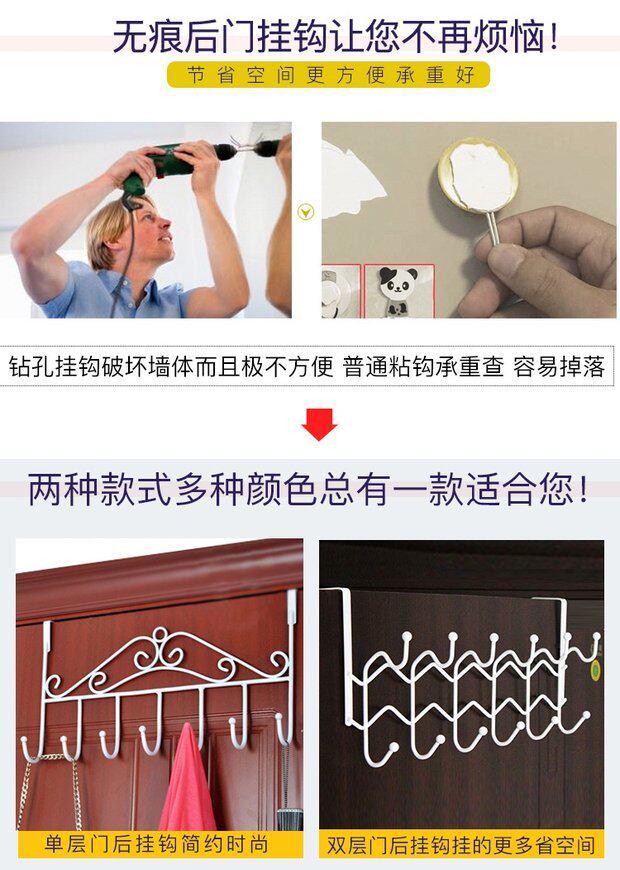 无痕后门挂钩让您不再烦恼!

节省空间更方便承重好

钻孔挂钩破坏墙体而且极不方便 普通粘钩承重查 容易掉落

两种款式多种颜色总有一款适合您!

单层门后挂钩简约时尚

双层门后挂钩挂的更多省空间