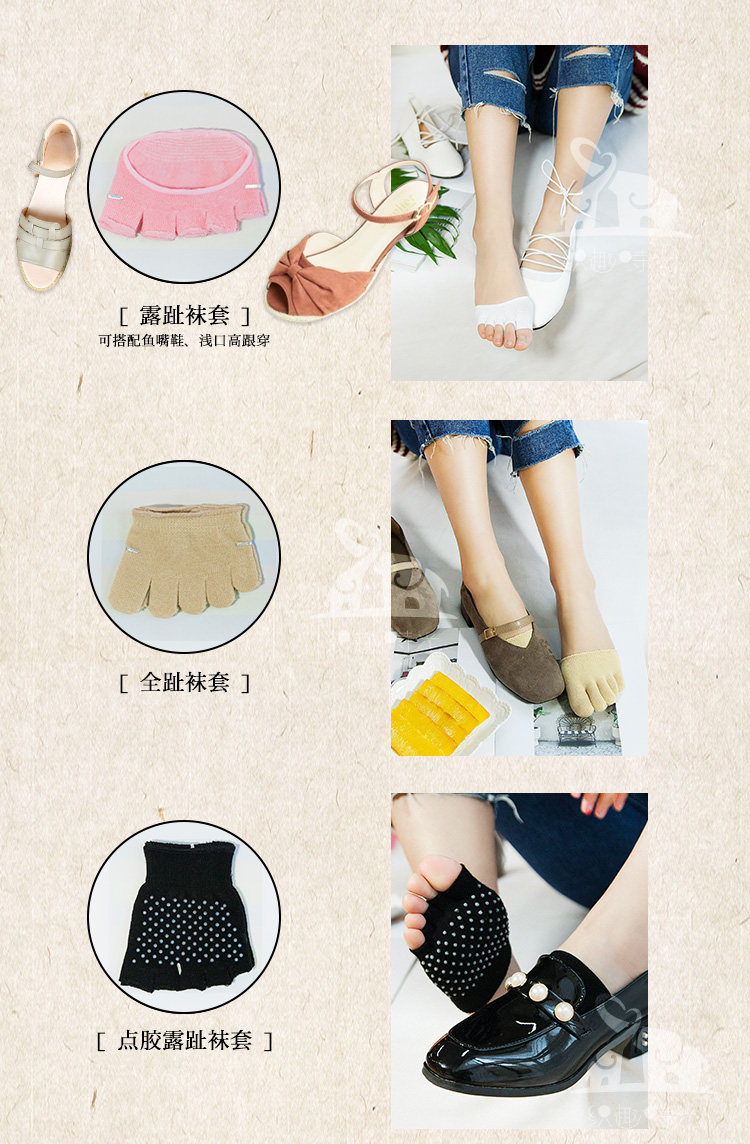 [ 露趾袜套 ]
可搭配鱼嘴鞋、浅口高跟穿

[ 全趾袜套 ]

[ 点胶露趾袜套 ]