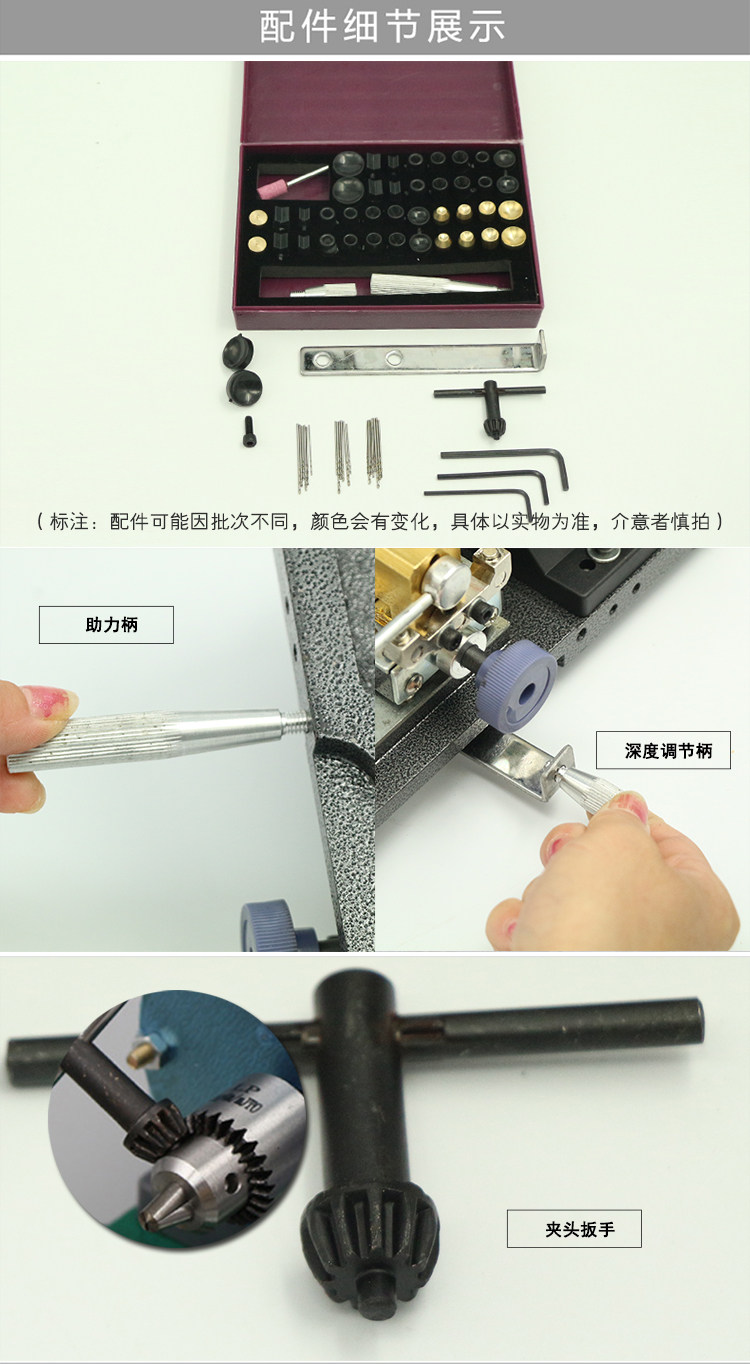 配件细节展示

（标注：配件可能因批次不同，颜色会有变化，具体以实物为准，介意者慎拍）

助力柄

深度调节柄

夹头扳手