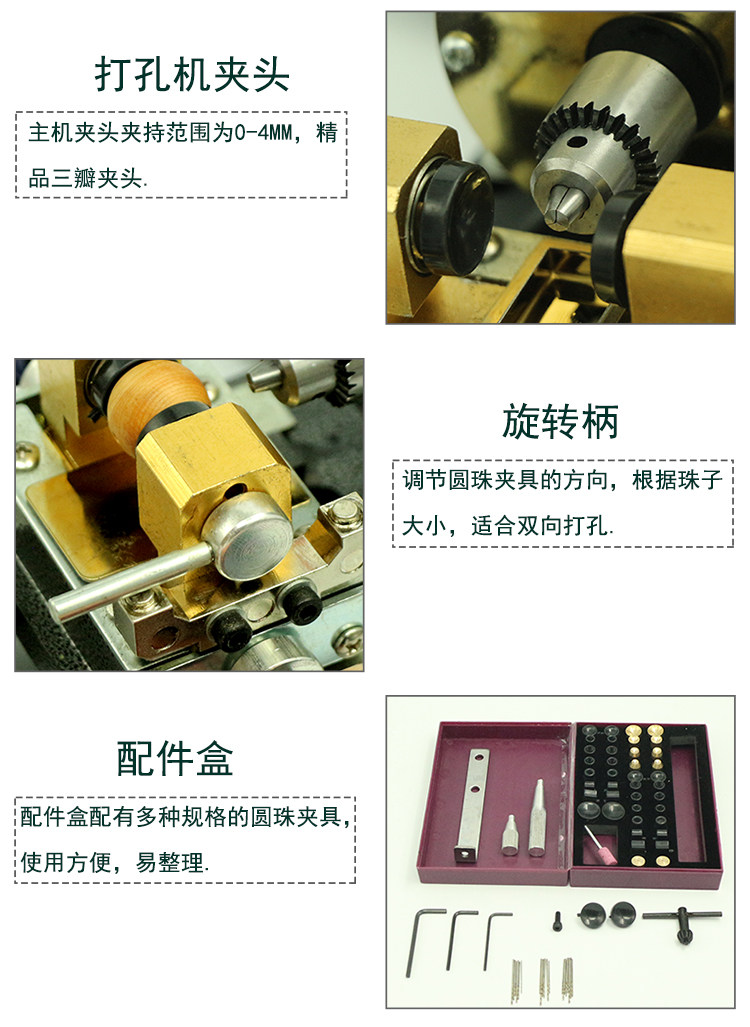 打孔机夹头

主机夹头夹持范围为0-4MM，精品三瓣夹头.

旋转柄

调节圆珠夹具的方向，根据珠子大小，适合双向打孔.

配件盒

配件盒配有多种规格的圆珠夹具，使用方便，易整理.