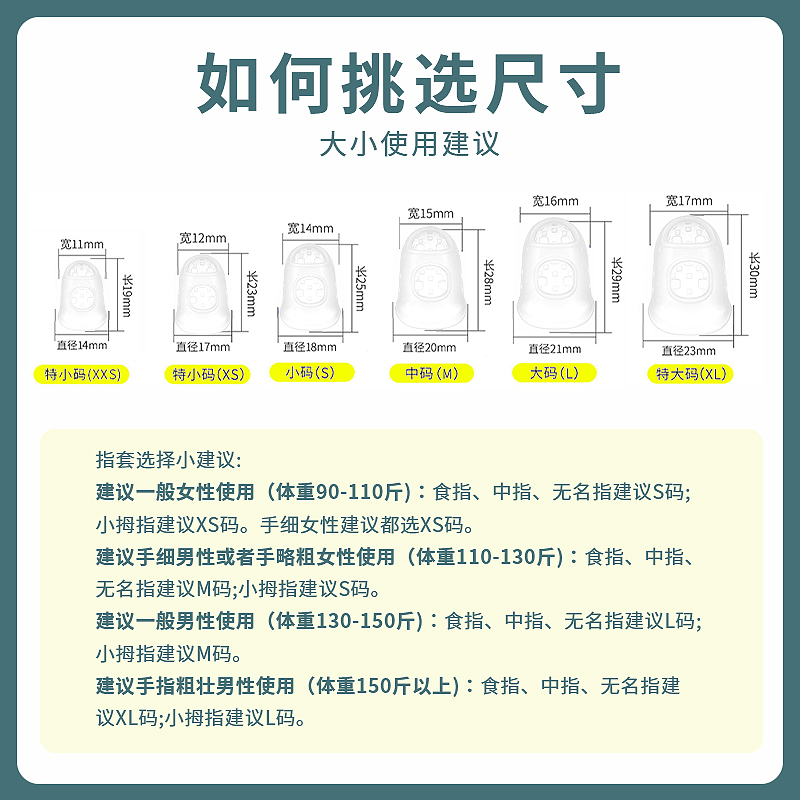 如何挑选尺寸

大小使用建议

宽11mm
长19mm
直径14mm
特小码(XXS)

宽12mm
长23mm
直径17mm
特小码(XS)

宽14mm
长25mm
直径18mm
小码(S)

宽15mm
长28mm
直径20mm
中码(M)

宽16mm
长29mm
直径21mm
大码(L)

宽17mm
长30mm
直径23mm
特大码(XL)

指套选择小建议:
建议一般女性使用（体重90-110斤）：食指、中指、无名指建议S码;小拇指建议XS码。手细女性建议都选XS码。
建议手细男性或者手略粗女性使用（体重110-130斤）：食指、中指、无名指建议M码;小拇指建议S码。
建议一般男性使用（体重130-150斤）：食指、中指、无名指建议L码;小拇指建议M码。
建议手指粗壮男性使用（体重150斤以上）：食指、中指、无名指建议XL码;小拇指建议L码。